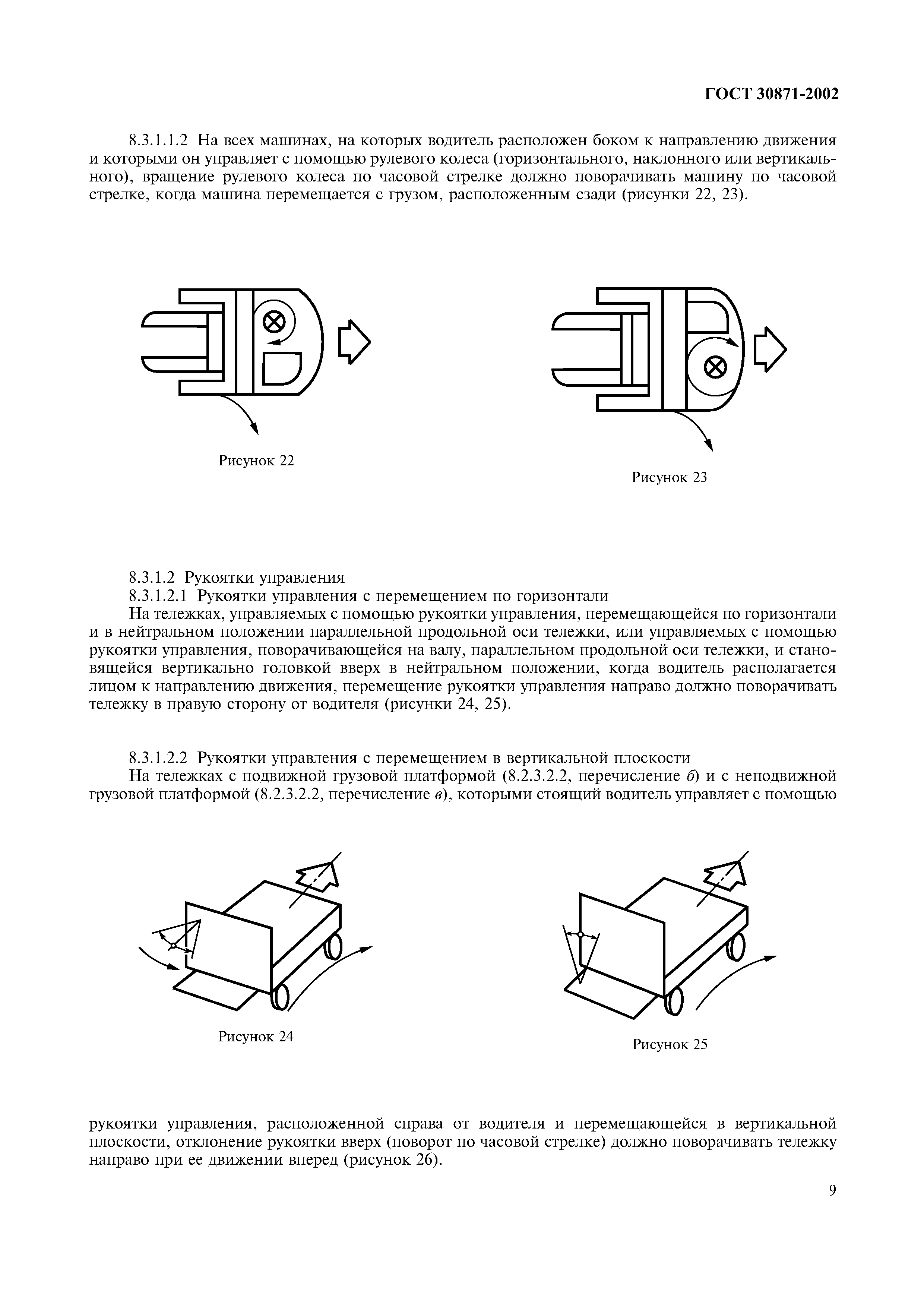 ГОСТ 30871-2002

8.3.1.1.2 На всех машинах, на которых водитель расположен боком к направлению движения и которыми он управляет с помощью рулевого колеса (горизонтального, наклонного или вертикального), вращение рулевого колеса по часовой стрелке должно поворачивать машину по часовой стрелке, когда машина перемещается с грузом, расположенным сзади (рисунки 22, 23).

Рисунок 22

Рисунок 23

8.3.1.2 Рукоятки управления

8.3.1.2.1 Рукоятки управления с перемещением по горизонтали

На тележках, управляемых с помощью рукоятки управления, перемещающейся по горизонтали и в нейтральном положении параллельной продольной оси тележки, или управляемых с помощью рукоятки управления, поворачивающейся на валу, параллельном продольной оси тележки, и становящейся вертикально головкой вверх в нейтральном положении, когда водитель располагается лицом к направлению движения, перемещение рукоятки управления направо должно поворачивать тележку в правую сторону от водителя (рисунки 24, 25).

8.3.1.2.2 Рукоятки управления с перемещением в вертикальной плоскости

На тележках с подвижной грузовой платформой (8.2.3.2.2, перечисление б) и с неподвижной грузовой платформой (8.2.3.2.2, перечисление в), которыми стоящий водитель управляет с помощью

Рисунок 24

Рисунок 25

рукоятки управления, расположенной справа от водителя и перемещающейся в вертикальной плоскости, отклонение рукоятки вверх (поворот по часовой стрелке) должно поворачивать тележку направо при ее движении вперед (рисунок 26).

9