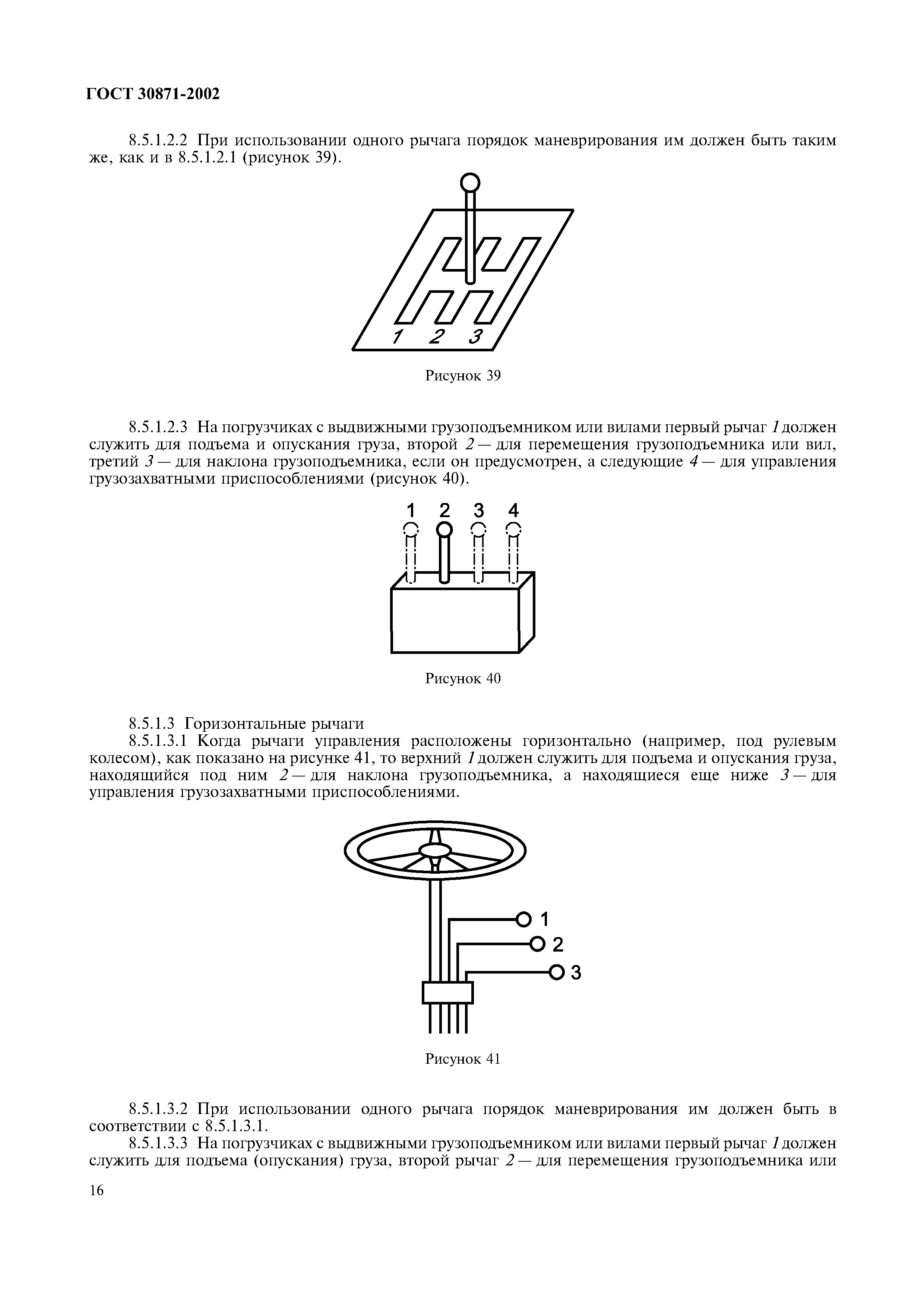 ГОСТ 30871-2002

8.5.1.2.2 При использовании одного рычага порядок маневрирования им должен быть таким же, как и в 8.5.1.2.1 (рисунок 39).

1 2 3

Рисунок 39

8.5.1.2.3 На погрузчиках с выдвижными грузоподъемником или вилами первый рычаг 1 должен служить для подъема и опускания груза, второй 2 — для перемещения грузоподъемника или вил, третий 3 — для наклона грузоподъемника, если он предусмотрен, а следующие 4 — для управления грузозахватными приспособлениями (рисунок 40).

1 2 3 4

Рисунок 40

8.5.1.3 Горизонтальные рычаги

8.5.1.3.1 Когда рычаги управления расположены горизонтально (например, под рулевым колесом), как показано на рисунке 41, то верхний 1 должен служить для подъема и опускания груза, находящийся под ним 2 — для наклона грузоподъемника, а находящиеся еще ниже 3 — для управления грузозахватными приспособлениями.

1
2
3

Рисунок 41

8.5.1.3.2 При использовании одного рычага порядок маневрирования им должен быть в соответствии с 8.5.1.3.1.

8.5.1.3.3 На погрузчиках с выдвижными грузоподъемником или вилами первый рычаг 1 должен служить для подъема (опускания) груза, второй рычаг 2 — для перемещения грузоподъемника или

16