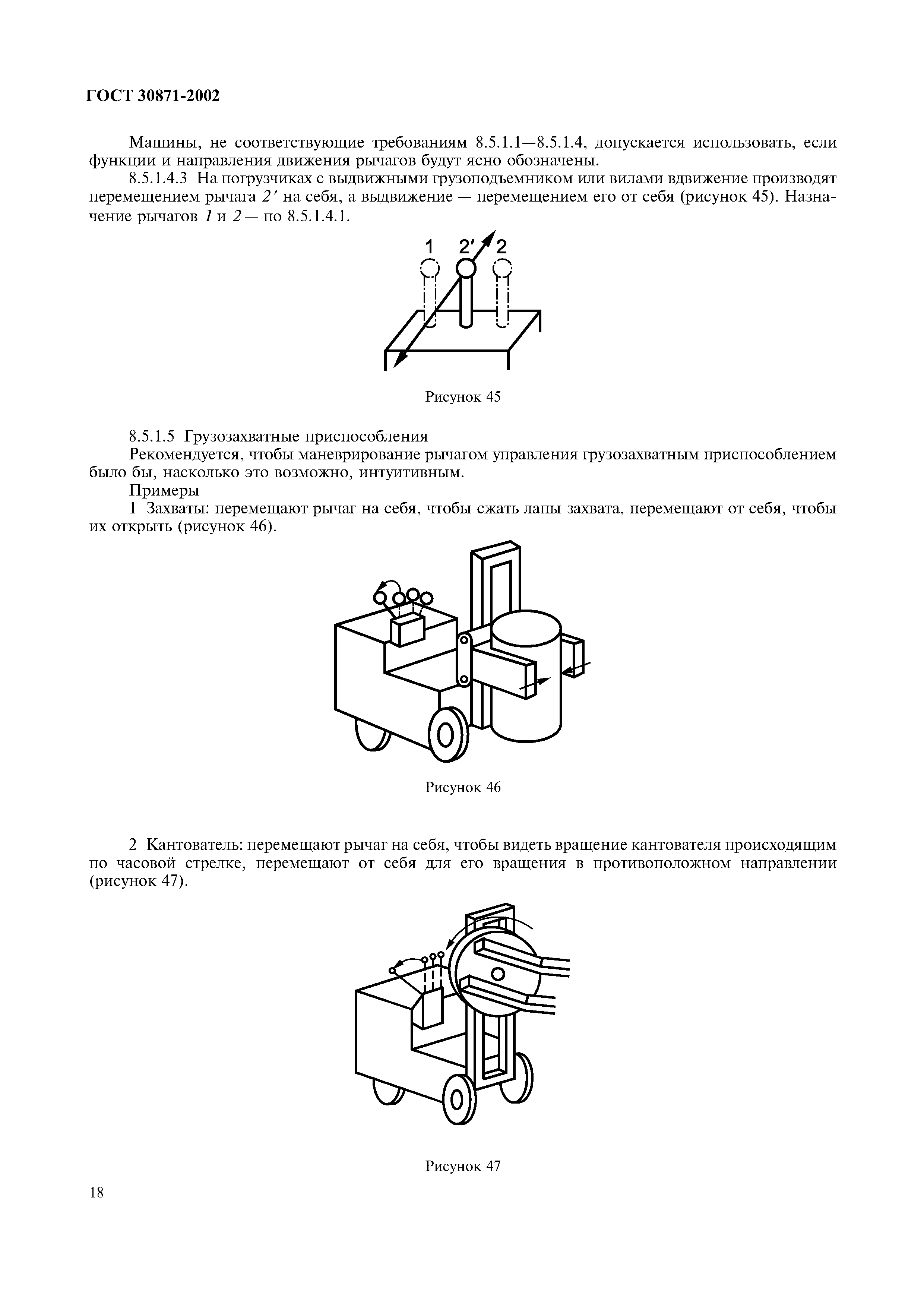 ГОСТ 30871-2002

Машины, не соответствующие требованиям 8.5.1.1—8.5.1.4, допускается использовать, если функции и направления движения рычагов будут ясно обозначены.

8.5.1.4.3 На погрузчиках с выдвижными грузоподъемником или вилами вдвижение производят перемещением рычага 2′ на себя, а выдвижение — перемещением его от себя (рисунок 45). Назначение рычагов 1 и 2 — по 8.5.1.4.1.

1 2′ 2

Рисунок 45

8.5.1.5 Грузозахватные приспособления

Рекомендуется, чтобы маневрирование рычагом управления грузозахватным приспособлением было бы, насколько это возможно, интуитивным.

Примеры

1 Захваты: перемещают рычаг на себя, чтобы сжать лапы захвата, перемещают от себя, чтобы их открыть (рисунок 46).

Рисунок 46

2 Кантователь: перемещают рычаг на себя, чтобы видеть вращение кантователя происходящим по часовой стрелке, перемещают от себя для его вращения в противоположном направлении (рисунок 47).

Рисунок 47

18