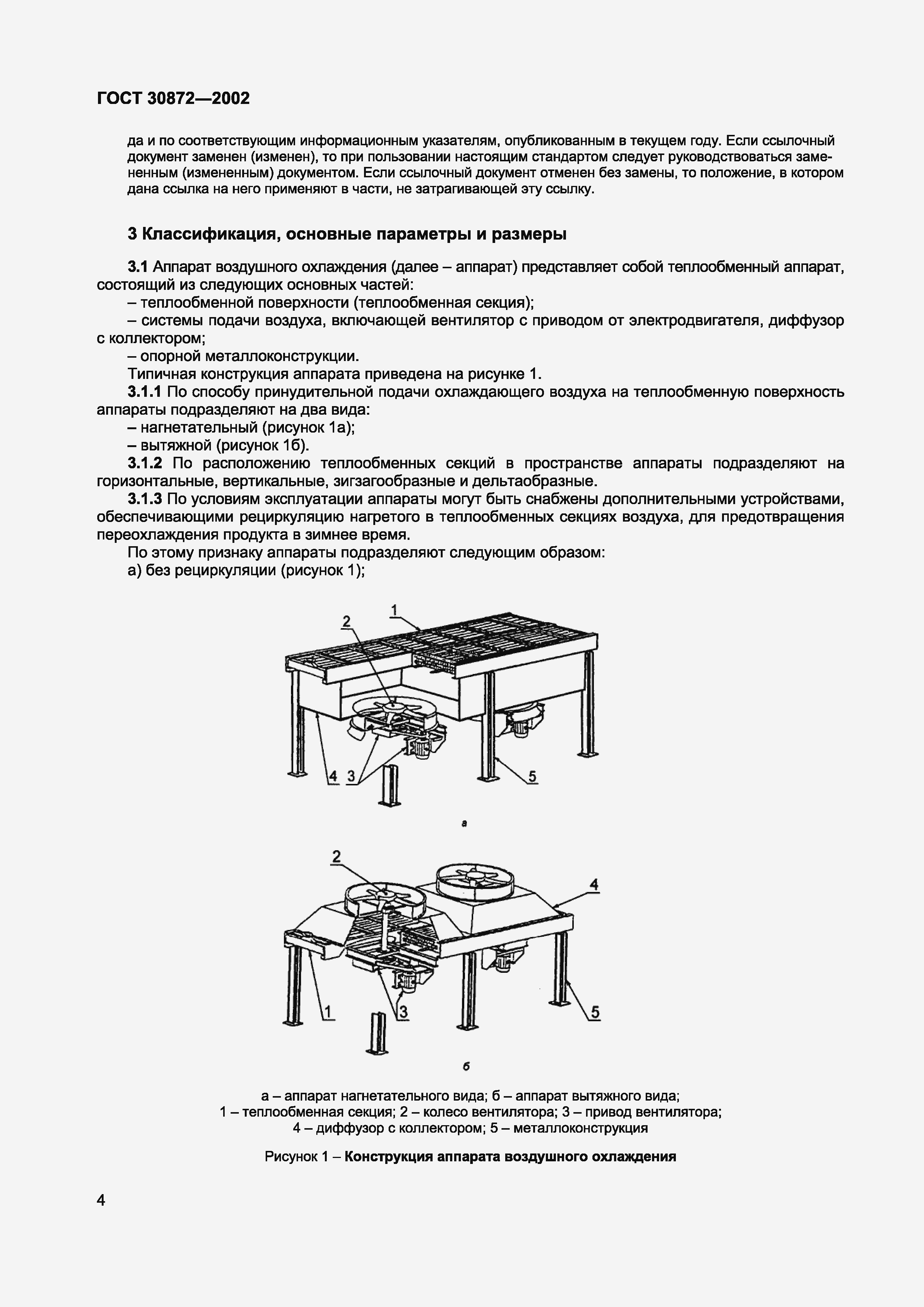 ГОСТ 30872—2002

да и по соответствующим информационным указателям, опубликованным в текущем году. Если ссылочный документ заменен (изменен), то при пользовании настоящим стандартом следует руководствоваться замененным (измененным) документом. Если ссылочный документ отменен без замены, то положение, в котором дана ссылка на него применяют в части, не затрагивающей эту ссылку.

3 Классификация, основные параметры и размеры

3.1 Аппарат воздушного охлаждения (далее – аппарат) представляет собой теплообменный аппарат, состоящий из следующих основных частей:
– теплообменной поверхности (теплообменная секция);
– системы подачи воздуха, включающей вентилятор с приводом от электродвигателя, диффузор с коллектором;
– опорной металлоконструкции.
Типичная конструкция аппарата приведена на рисунке 1.
3.1.1 По способу принудительной подачи охлаждающего воздуха на теплообменную поверхность аппараты подразделяют на два вида:
– нагнетательный (рисунок 1а);
– вытяжной (рисунок 1б).
3.1.2 По расположению теплообменных секций в пространстве аппараты подразделяют на горизонтальные, вертикальные, зигзагообразные и дельтаобразные.
3.1.3 По условиям эксплуатации аппараты могут быть снабжены дополнительными устройствами, обеспечивающими рециркуляцию нагретого в теплообменных секциях воздуха, для предотвращения переохлаждения продукта в зимнее время.
По этому признаку аппараты подразделяют следующим образом:
а) без рециркуляции (рисунок 1);

1
2
4 3
5
а

2
4
1
3
5
б

а – аппарат нагнетательного вида; б – аппарат вытяжного вида;
1 – теплообменная секция; 2 – колесо вентилятора; 3 – привод вентилятора;
4 – диффузор с коллектором; 5 – металлоконструкция

Рисунок 1 – Конструкция аппарата воздушного охлаждения

4