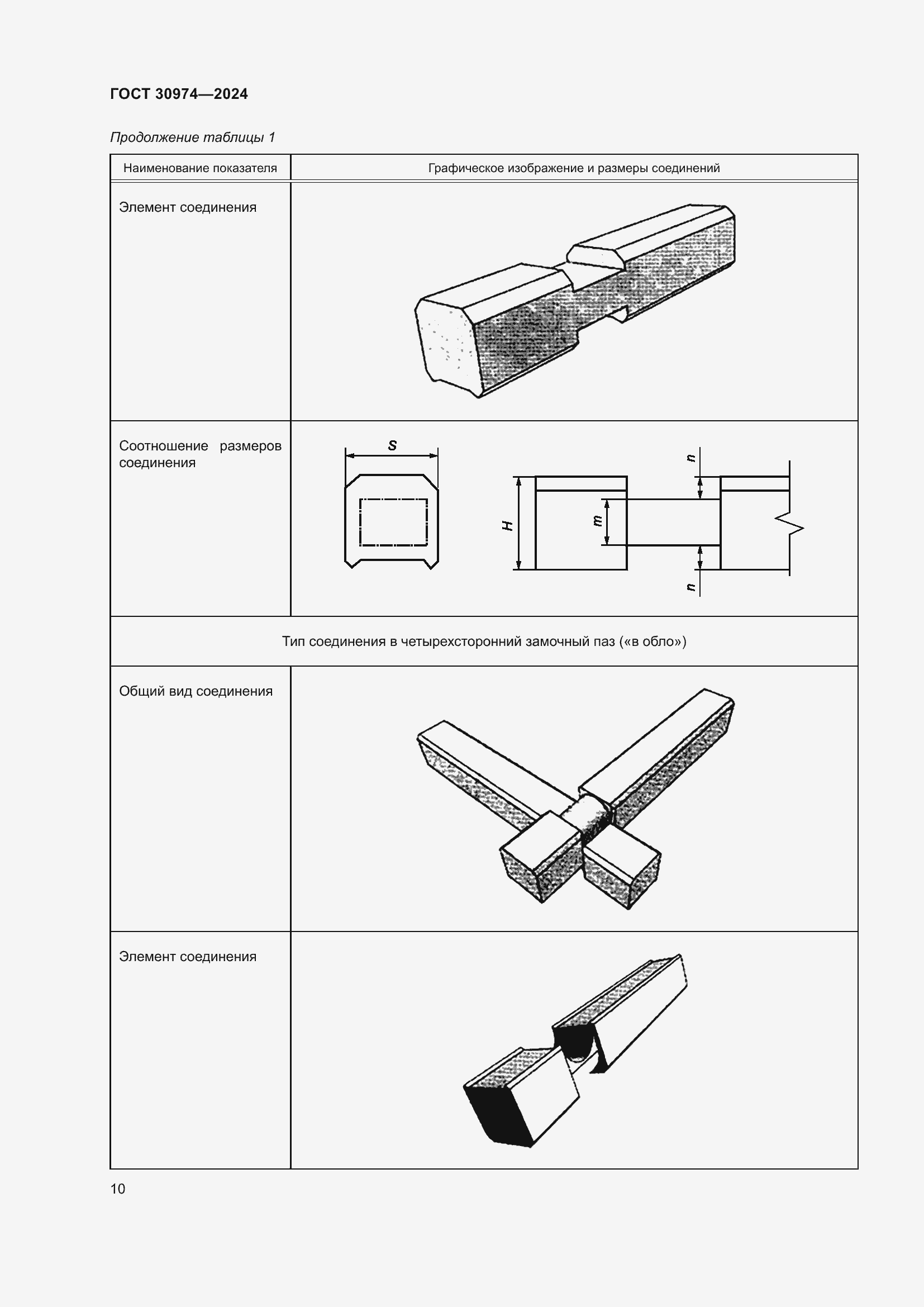 ГОСТ 30974—2024

Продолжение таблицы 1

| Наименование показателя | Графическое изображение и размеры соединений |
|---|---|
| Элемент соединения | |
| Соотношение размеров соединения | S H m n n |
| Тип соединения в четырехсторонний замочный паз («в обло») | |
| Общий вид соединения | |
| Элемент соединения | |

10