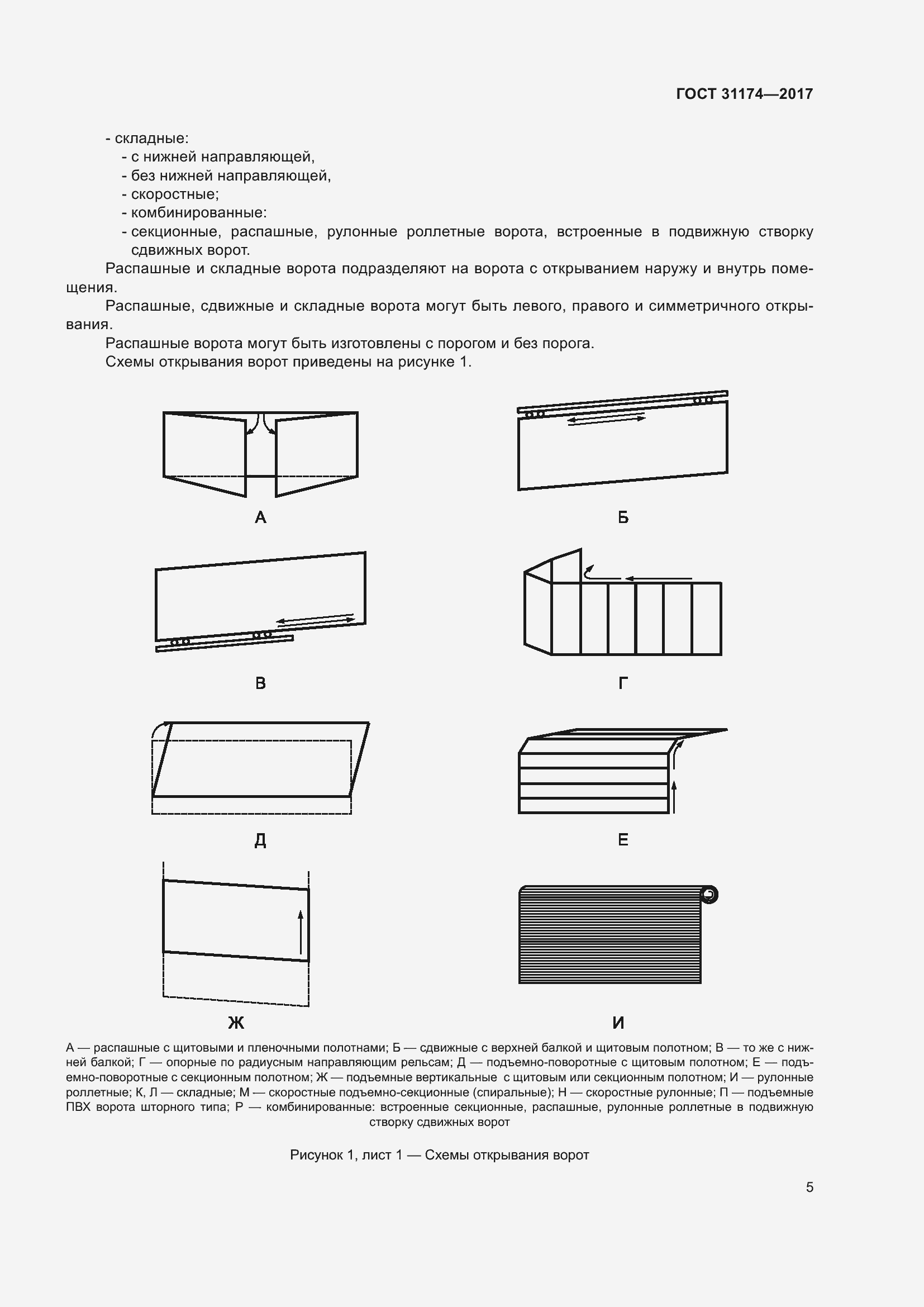 ГОСТ 31174—2017

- складные:
- с нижней направляющей,
- без нижней направляющей,
- скоростные;
- комбинированные:
- секционные, распашные, рулонные роллетные ворота, встроенные в подвижную створку сдвижных ворот.

Распашные и складные ворота подразделяют на ворота с открыванием наружу и внутрь помещения.

Распашные, сдвижные и складные ворота могут быть левого, правого и симметричного открывания.

Распашные ворота могут быть изготовлены с порогом и без порога.

Схемы открывания ворот приведены на рисунке 1.

А

Б

В

Г

Д

Е

Ж

И

А — распашные с щитовыми и пленочными полотнами; Б — сдвижные с верхней балкой и щитовым полотном; В — то же с нижней балкой; Г — опорные по радиусным направляющим рельсам; Д — подъемно-поворотные с щитовым полотном; Е — подъемно-поворотные с секционным полотном; Ж — подъемные вертикальные с щитовым или секционным полотном; И — рулонные роллетные; К, Л — складные; М — скоростные подъемно-секционные (спиральные); Н — скоростные рулонные; П — подъемные ПВХ ворота шторного типа; Р — комбинированные: встроенные секционные, распашные, рулонные роллетные в подвижную створку сдвижных ворот

Рисунок 1, лист 1 — Схемы открывания ворот

5