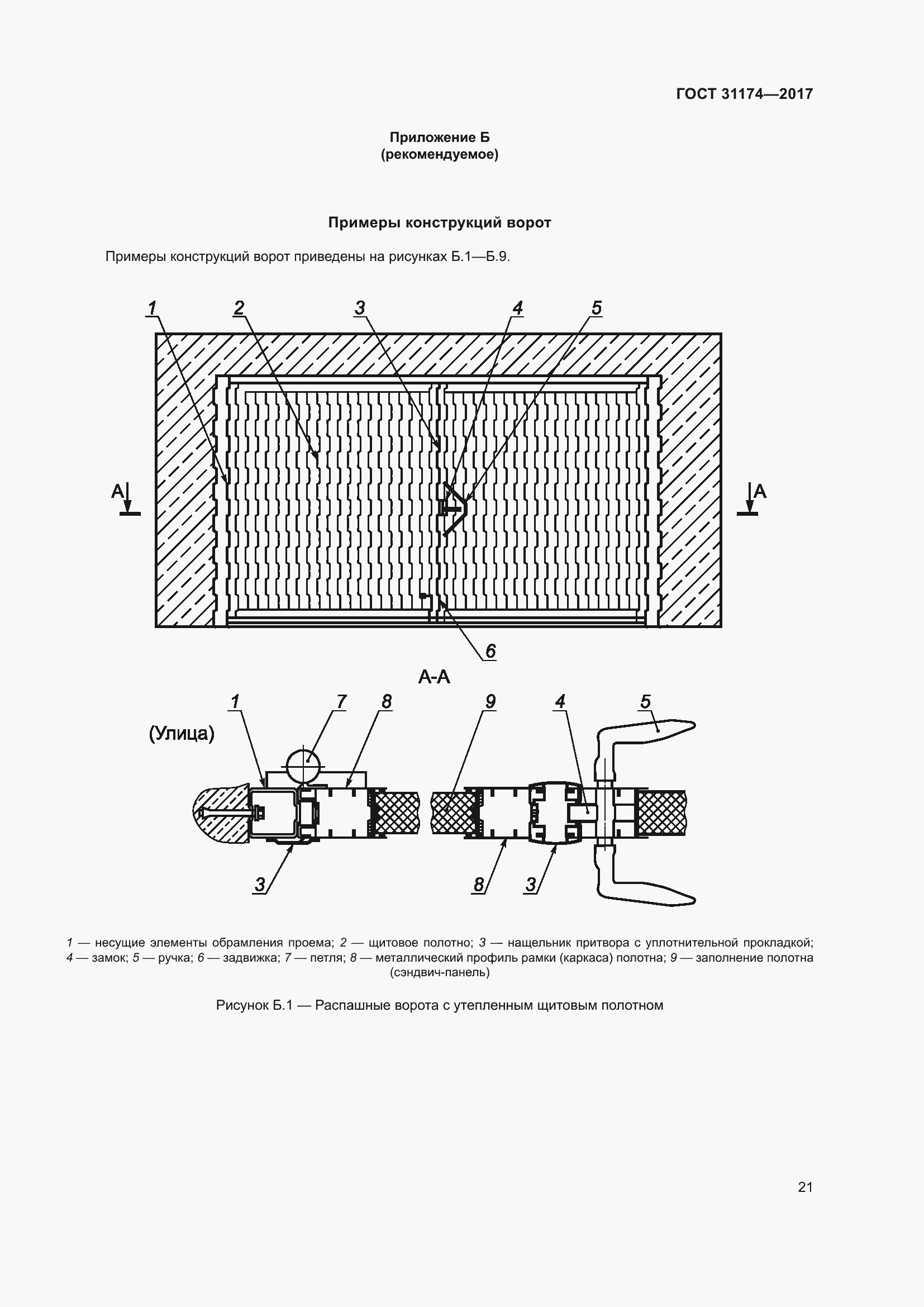 ГОСТ 31174—2017

Приложение Б
(рекомендуемое)

Примеры конструкций ворот

Примеры конструкций ворот приведены на рисунках Б.1—Б.9.

1 2 3 4 5

А А

6

А-А

1 7 8 9 4 5

(Улица)

3 8 3

1 — несущие элементы обрамления проема; 2 — щитовое полотно; 3 — нащельник притвора с уплотнительной прокладкой; 4 — замок; 5 — ручка; 6 — задвижка; 7 — петля; 8 — металлический профиль рамки (каркаса) полотна; 9 — заполнение полотна (сэндвич-панель)

Рисунок Б.1 — Распашные ворота с утепленным щитовым полотном

21