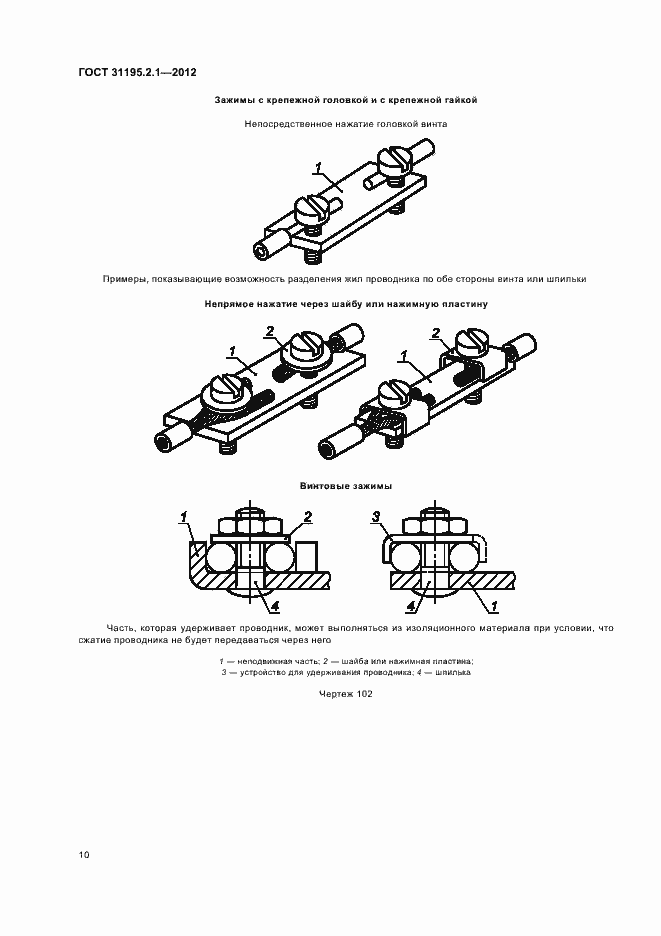 ГОСТ 31195.2.1—2012

Зажимы с крепежной головкой и с крепежной гайкой

Непосредственное нажатие головкой винта

1

Примеры, показывающие возможность разделения жил проводника по обе стороны винта или шпильки

Непрямое нажатие через шайбу или нажимную пластину

1 2 1 2

Винтовые зажимы

1 2 4 3 4 1

Часть, которая удерживает проводник, может выполняться из изоляционного материала при условии, что сжатие проводника не будет передаваться через него

1 — неподвижная часть; 2 — шайба или нажимная пластина;
3 — устройство для удерживания проводника; 4 — шпилька

Чертеж 102

10