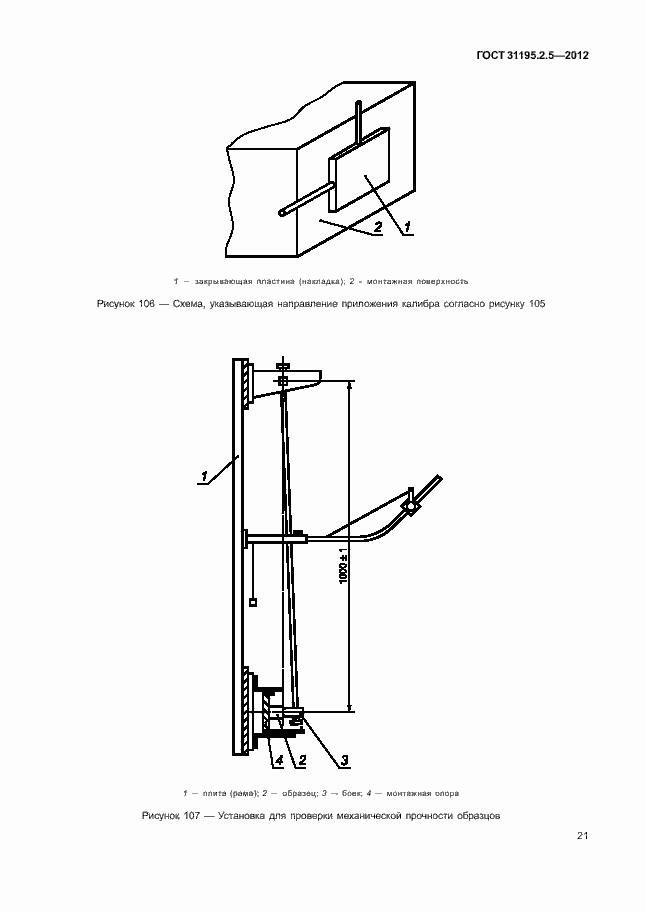 ГОСТ 31195.2.5—2012

2

1

1 – закрывающая пластина (накладка); 2 - монтажная поверхность

Рисунок 106 — Схема, указывающая направление приложения калибра согласно рисунку 105

1

1000 ± 1

4

2

3

1 — плита (рама); 2 — образец; 3 — боек; 4 — монтажная опора

Рисунок 107 — Установка для проверки механической прочности образцов

21