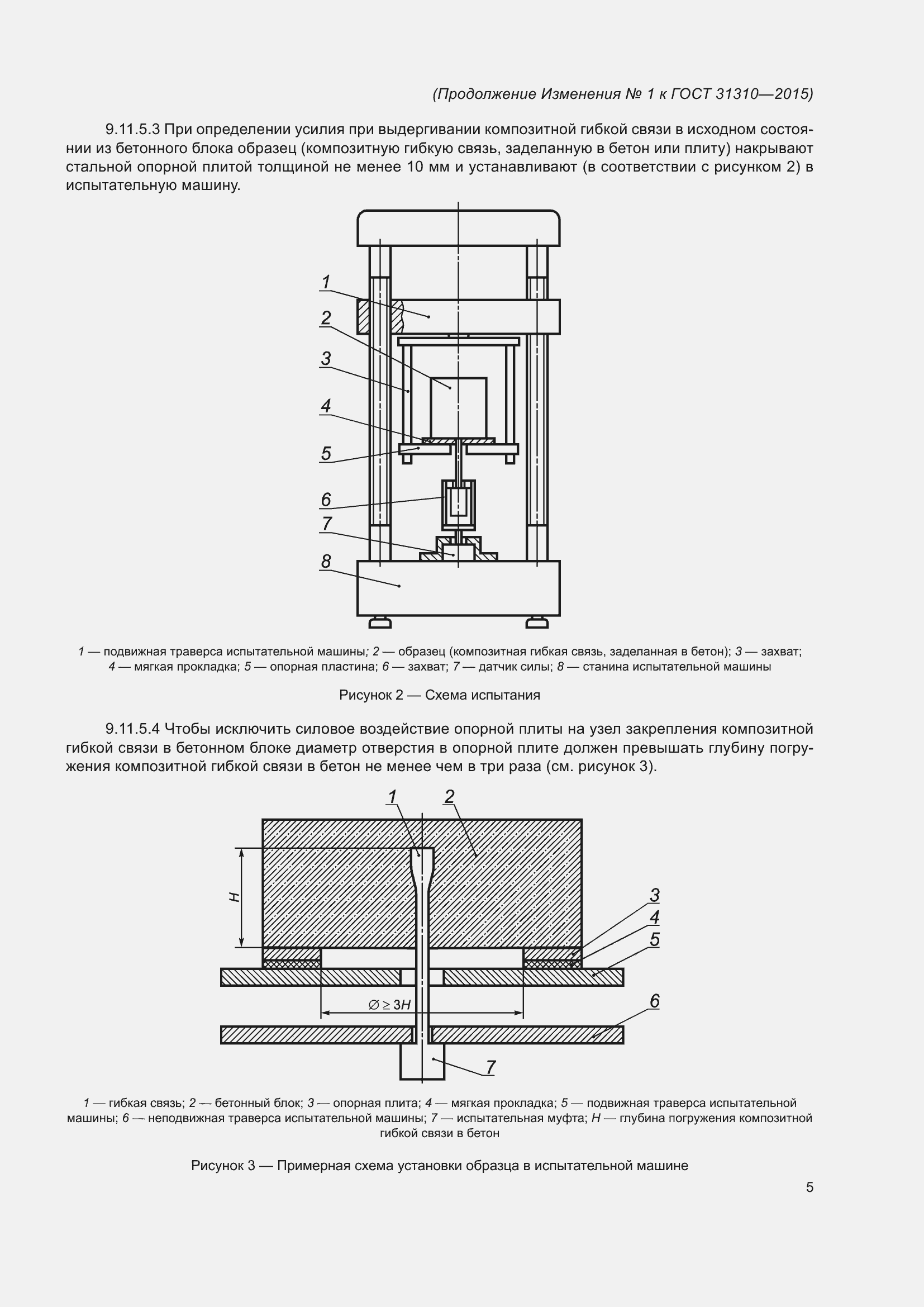 (Продолжение Изменения № 1 к ГОСТ 31310—2015)

9.11.5.3 При определении усилия при выдергивании композитной гибкой связи в исходном состоянии из бетонного блока образец (композитную гибкую связь, заделанную в бетон или плиту) накрывают стальной опорной плитой толщиной не менее 10 мм и устанавливают (в соответствии с рисунком 2) в испытательную машину.

1
2
3
4
5
6
7
8

1 — подвижная траверса испытательной машины; 2 — образец (композитная гибкая связь, заделанная в бетон); 3 — захват; 4 — мягкая прокладка; 5 — опорная пластина; 6 — захват; 7 — датчик силы; 8 — станина испытательной машины

Рисунок 2 — Схема испытания

9.11.5.4 Чтобы исключить силовое воздействие опорной плиты на узел закрепления композитной гибкой связи в бетонном блоке диаметр отверстия в опорной плите должен превышать глубину погружения композитной гибкой связи в бетон не менее чем в три раза (см. рисунок 3).

1
2
H
3
4
5
$\varnothing \geq 3H$
6
7

1 — гибкая связь; 2 — бетонный блок; 3 — опорная плита; 4 — мягкая прокладка; 5 — подвижная траверса испытательной машины; 6 — неподвижная траверса испытательной машины; 7 — испытательная муфта; H — глубина погружения композитной гибкой связи в бетон

Рисунок 3 — Примерная схема установки образца в испытательной машине

5