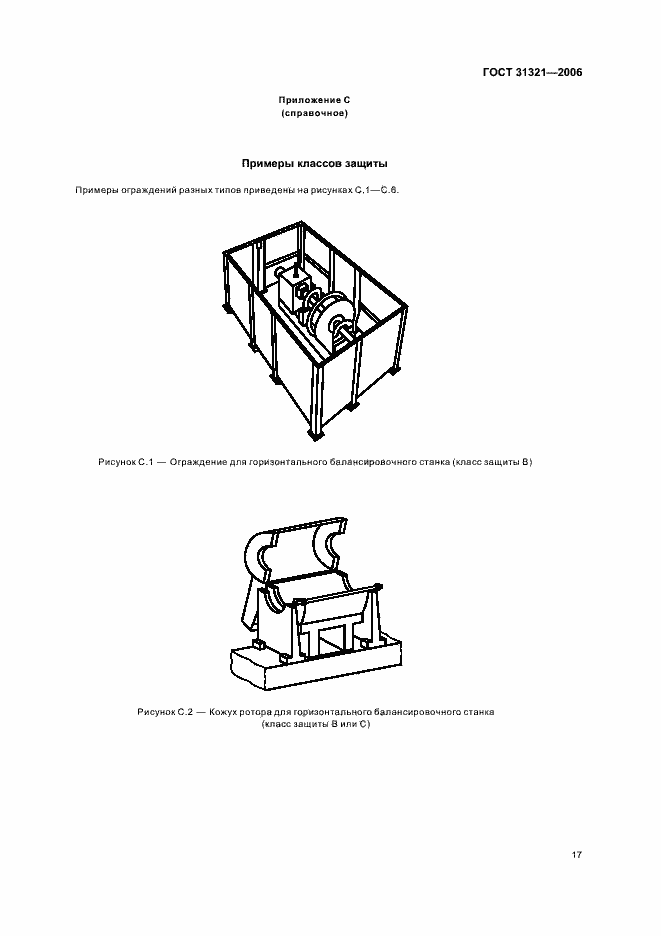 ГОСТ 31321—2006

Приложение С
(справочное)

Примеры классов защиты

Примеры ограждений разных типов приведены на рисунках С.1—С.6.

Рисунок С.1 — Ограждение для горизонтального балансировочного станка (класс защиты В)

Рисунок С.2 — Кожух ротора для горизонтального балансировочного станка (класс защиты В или С)

17