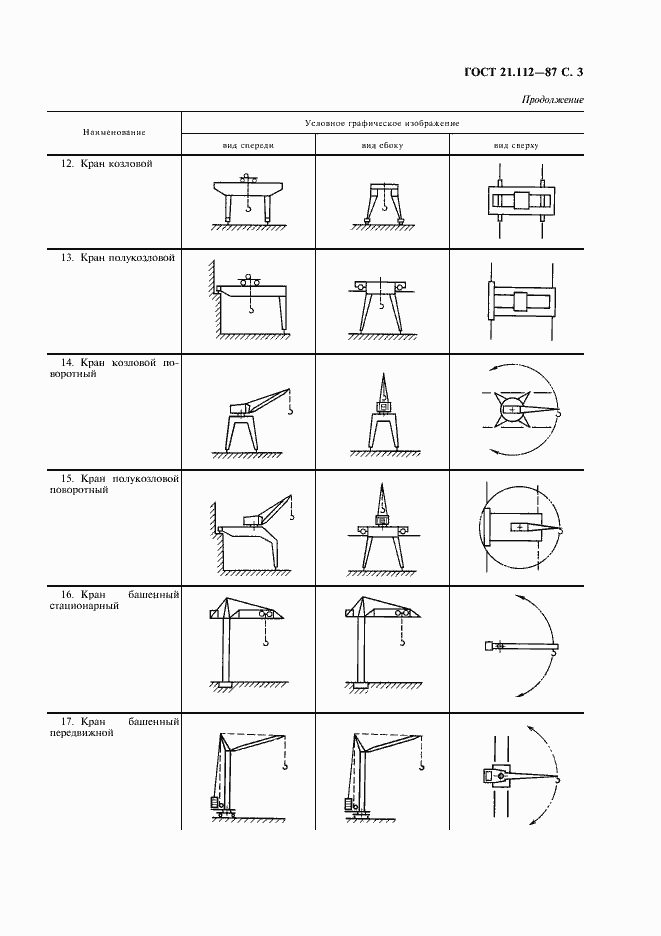 ГОСТ 21.112—87 С. 3

Продолжение

| Наименование | Условное графическое изображение | | |
|---|---|---|---|
| | вид спереди | вид сбоку | вид сверху |
| 12. Кран козловой | | | |
| 13. Кран полукозловой | | | |
| 14. Кран козловой поворотный | | | |
| 15. Кран полукозловой поворотный | | | |
| 16. Кран башенный стационарный | | | |
| 17. Кран башенный передвижной | | | |