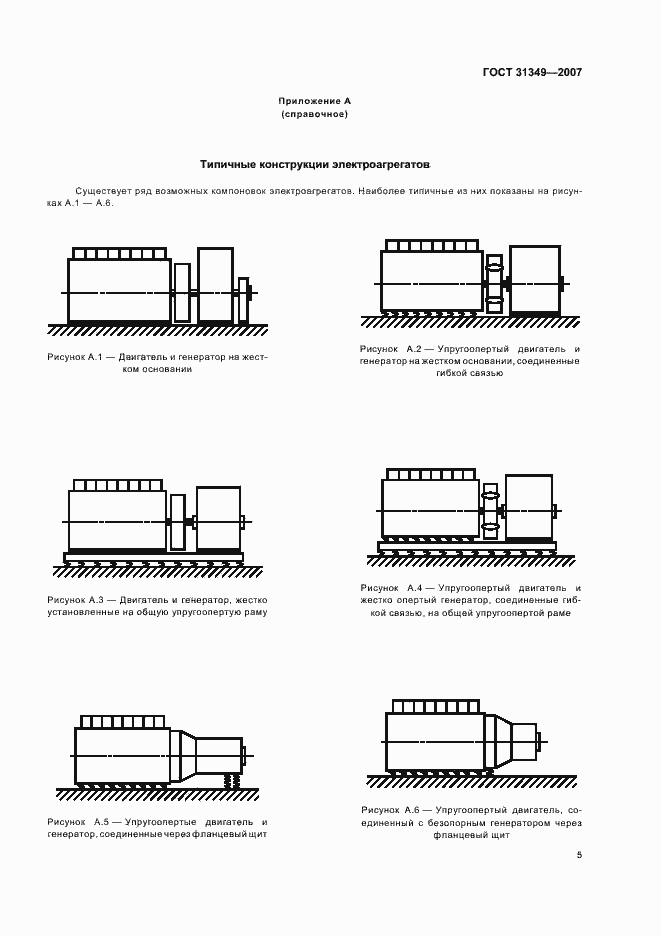 ГОСТ 31349—2007

Приложение А
(справочное)

Типичные конструкции электроагрегатов

Существует ряд возможных компоновок электроагрегатов. Наиболее типичные из них показаны на рисунках А.1 — А.6.

Рисунок А.1 — Двигатель и генератор на жестком основании

Рисунок А.2 — Упругоопертый двигатель и генератор на жестком основании, соединенные гибкой связью

Рисунок А.3 — Двигатель и генератор, жестко установленные на общую упругоопертую раму

Рисунок А.4 — Упругоопертый двигатель и жестко опертый генератор, соединенные гибкой связью, на общей упругоопертой раме

Рисунок А.5 — Упругоопертые двигатель и генератор, соединенные через фланцевый щит

Рисунок А.6 — Упругоопертый двигатель, соединенный с безопорным генератором через фланцевый щит

5