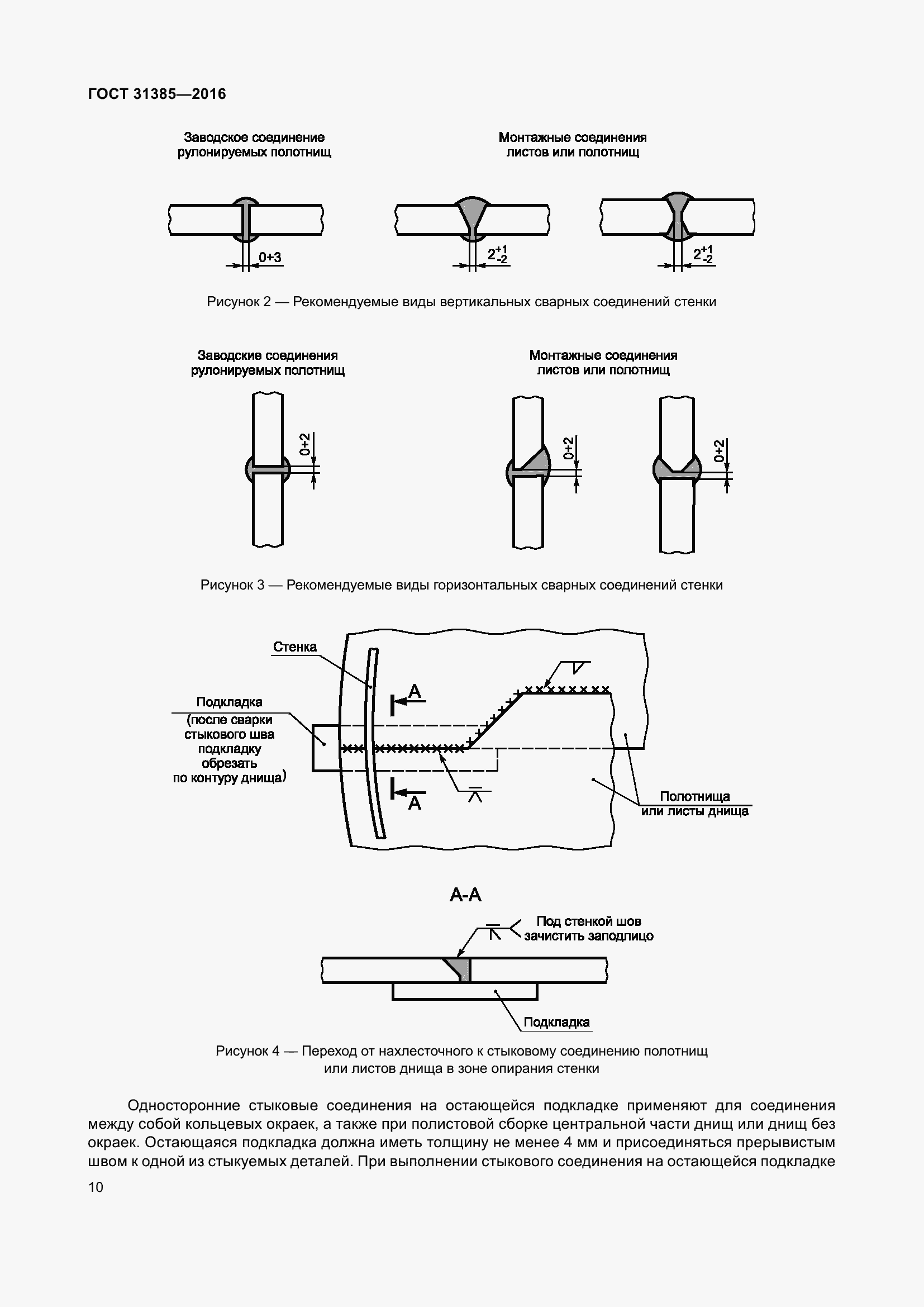 ГОСТ 31385—2016

Заводское соединение рулонируемых полотнищ

Монтажные соединения листов или полотнищ

0+3

$2^{+1}_{-2}$

$2^{+1}_{-2}$

Рисунок 2 — Рекомендуемые виды вертикальных сварных соединений стенки

Заводские соединения рулонируемых полотнищ

Монтажные соединения листов или полотнищ

0+2

0+2

0+2

Рисунок 3 — Рекомендуемые виды горизонтальных сварных соединений стенки

Стенка

Подкладка (после сварки стыкового шва подкладку обрезать по контуру днища)

А

А

Полотнища или листы днища

А-А

Под стенкой шов зачистить заподлицо

Подкладка

Рисунок 4 — Переход от нахлесточного к стыковому соединению полотнищ или листов днища в зоне опирания стенки

Односторонние стыковые соединения на остающейся подкладке применяют для соединения между собой кольцевых окраек, а также при полистовой сборке центральной части днищ или днищ без окраек. Остающаяся подкладка должна иметь толщину не менее 4 мм и присоединяться прерывистым швом к одной из стыкуемых деталей. При выполнении стыкового соединения на остающейся подкладке

10