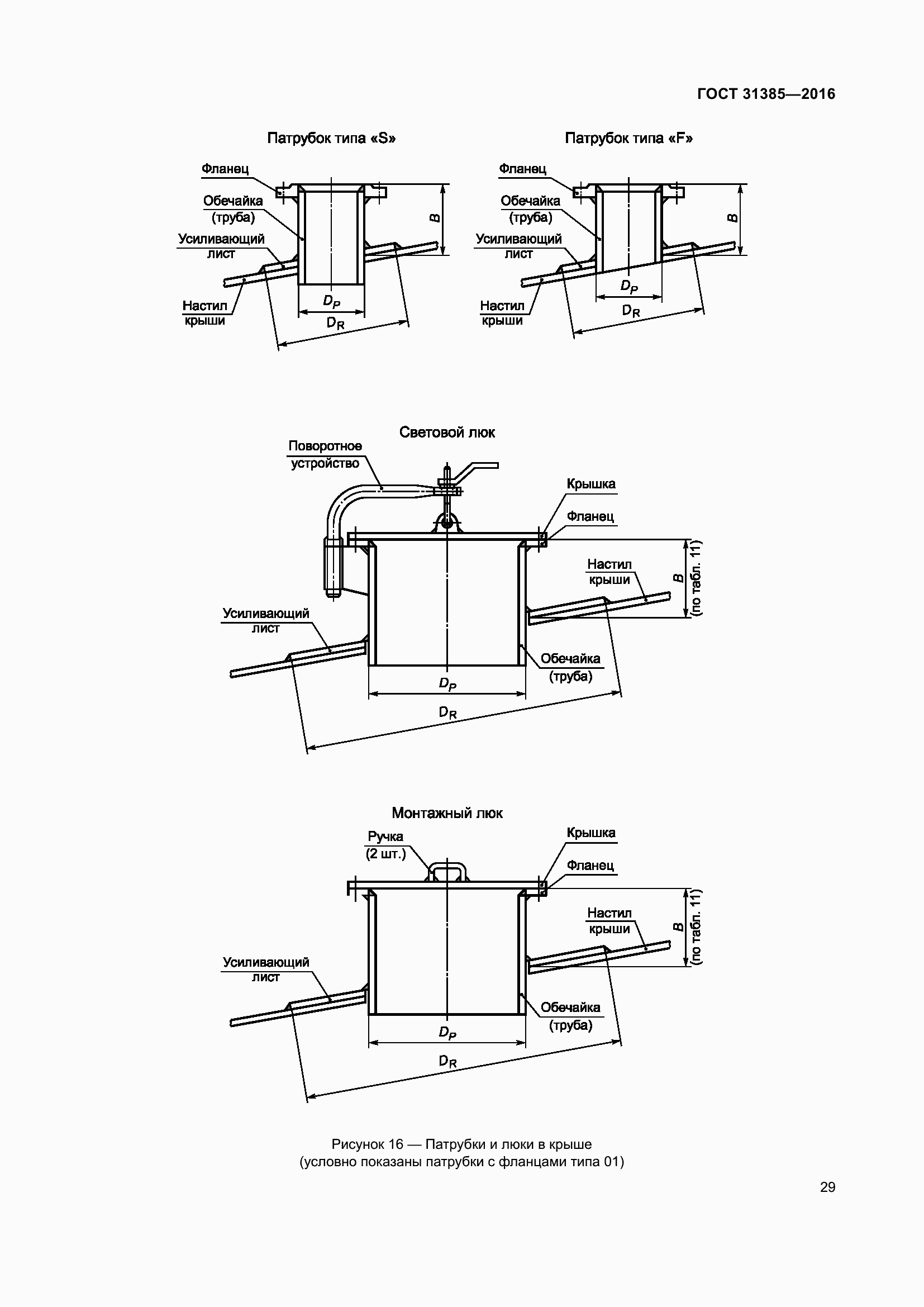 ГОСТ 31385—2016

Патрубок типа «S»

Фланец
Обечайка (труба)
Усиливающий лист
Настил крыши
$B$
$D_P$
$D_R$

Патрубок типа «F»

Фланец
Обечайка (труба)
Усиливающий лист
Настил крыши
$B$
$D_P$
$D_R$

Световой люк

Поворотное устройство
Крышка
Фланец
Настил крыши
$B$ (по табл. 11)
Усиливающий лист
Обечайка (труба)
$D_P$
$D_R$

Монтажный люк

Ручка (2 шт.)
Крышка
Фланец
Настил крыши
$B$ (по табл. 11)
Усиливающий лист
Обечайка (труба)
$D_P$
$D_R$

Рисунок 16 — Патрубки и люки в крыше (условно показаны патрубки с фланцами типа 01)

29