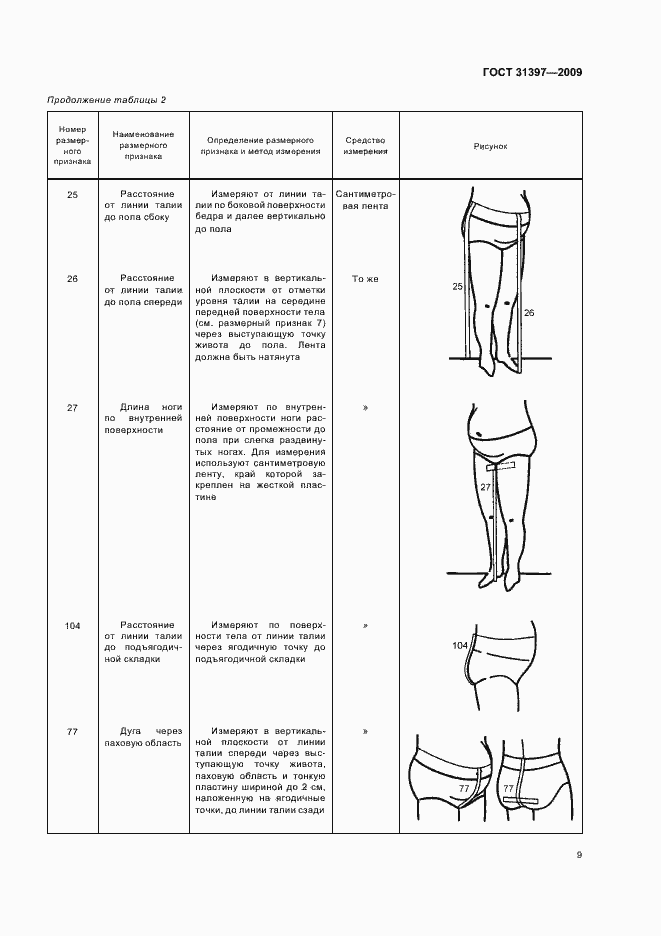 ГОСТ 31397—2009

Продолжение таблицы 2

| Номер размерного признака | Наименование размерного признака | Определение размерного признака и метод измерения | Средство измерения | Рисунок |
|---|---|---|---|---|
| 25 | Расстояние от линии талии до пола сбоку | Измеряют от линии талии по боковой поверхности бедра и далее вертикально до пола | Сантиметровая лента | 25 26 |
| 26 | Расстояние от линии талии до пола спереди | Измеряют в вертикальной плоскости от отметки уровня талии на середине передней поверхности тела (см. размерный признак 7) через выступающую точку живота до пола. Лента должна быть натянута | То же | |
| 27 | Длина ноги по внутренней поверхности | Измеряют по внутренней поверхности ноги расстояние от промежности до пола при слегка раздвинутых ногах. Для измерения используют сантиметровую ленту, край которой закреплен на жесткой пластине | » | 27 |
| 104 | Расстояние от линии талии до подъягодичной складки | Измеряют по поверхности тела от линии талии через ягодичную точку до подъягодичной складки | » | 104 |
| 77 | Дуга через паховую область | Измеряют в вертикальной плоскости от линии талии спереди через выступающую точку живота, паховую область и тонкую пластину шириной до 2 см, наложенную на ягодичные точки, до линии талии сзади | » | 77 77 |

9