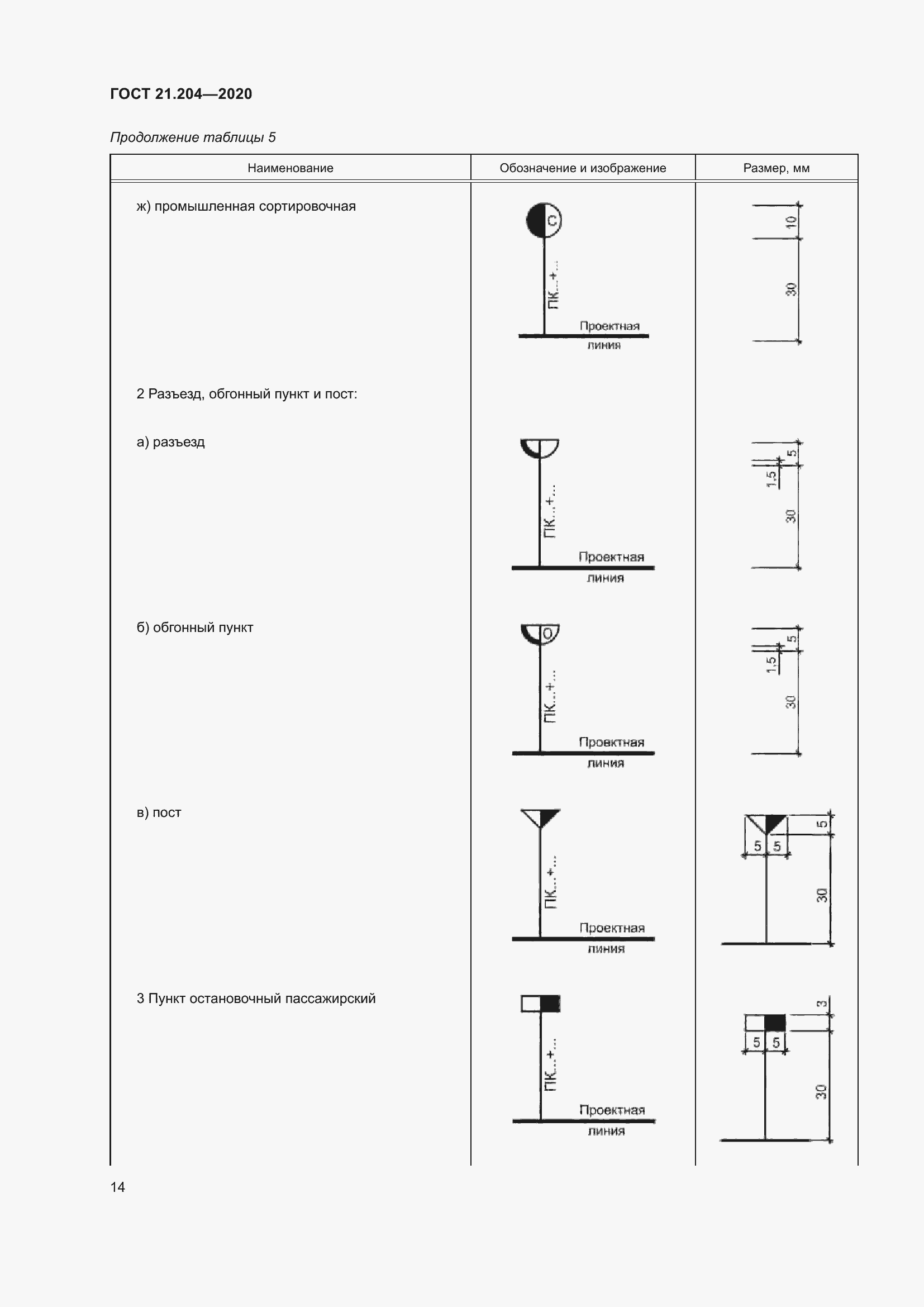 ГОСТ 21.204—2020

Продолжение таблицы 5

| Наименование | Обозначение и изображение | Размер, мм |
|---|---|---|
| ж) промышленная сортировочная | С ПК...+... Проектная линия | 10 30 |
| 2 Разъезд, обгонный пункт и пост: | | |
| а) разъезд | ПК...+... Проектная линия | 5 1,5 30 |
| б) обгонный пункт | О ПК...+... Проектная линия | 5 1,5 30 |
| в) пост | ПК...+... Проектная линия | 5 5 5 30 |
| 3 Пункт остановочный пассажирский | ПК...+... Проектная линия | 3 5 5 30 |

14