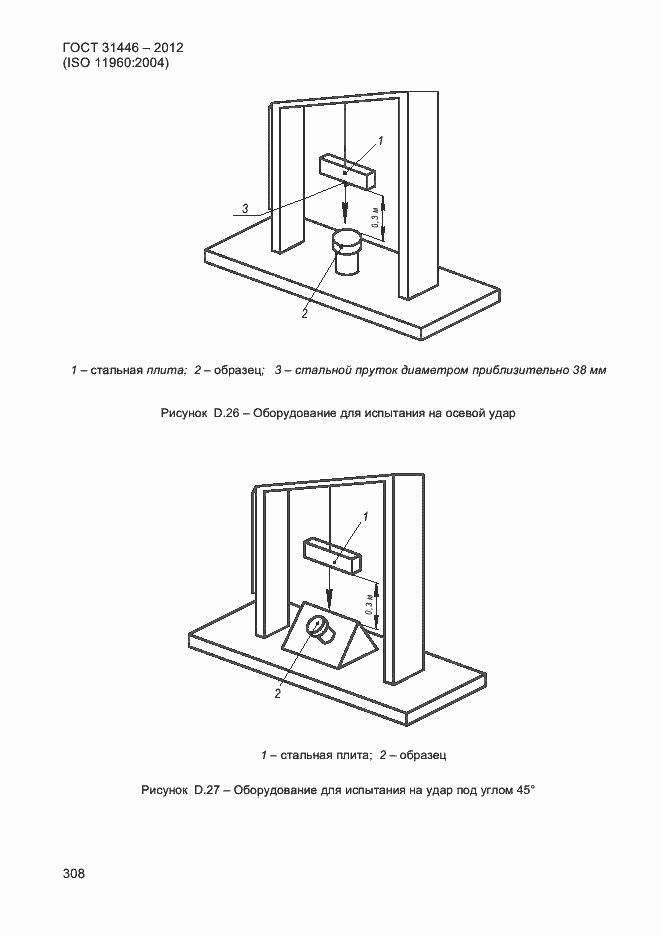 ГОСТ 31446 – 2012
(ISO 11960:2004)

1

3

0,3 м

2

1 – стальная плита; 2 – образец; 3 – стальной пруток диаметром приблизительно 38 мм

Рисунок D.26 – Оборудование для испытания на осевой удар

1

0,3 м

2

1 – стальная плита; 2 – образец

Рисунок D.27 – Оборудование для испытания на удар под углом 45°

308