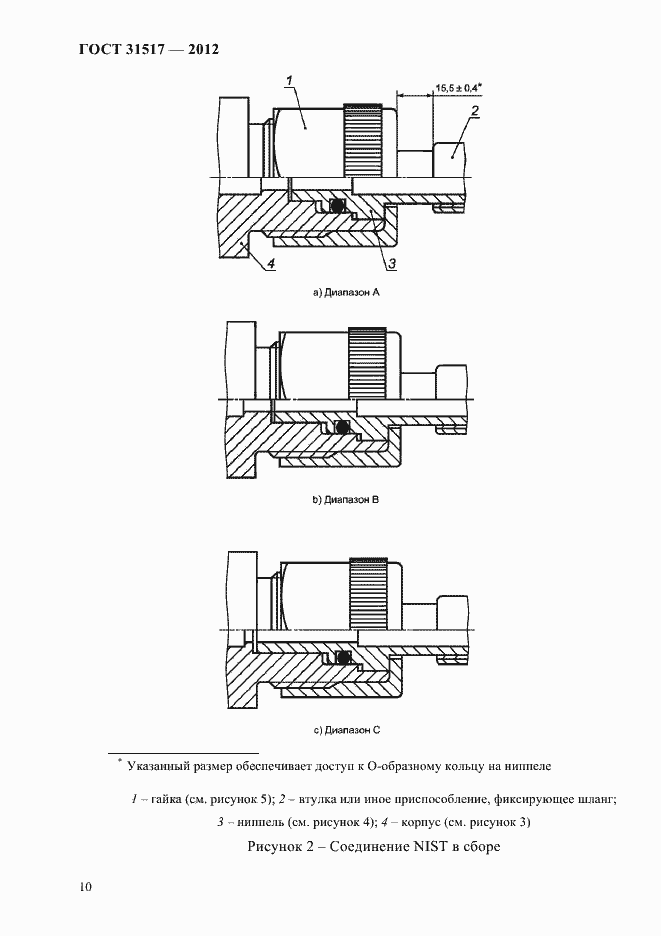 ГОСТ 31517 — 2012

1

$15,5 \pm 0,4^*$

2

4

3

a) Диапазон A

b) Диапазон B

c) Диапазон C

$^*$ Указанный размер обеспечивает доступ к О-образному кольцу на ниппеле

1 – гайка (см. рисунок 5); 2 – втулка или иное приспособление, фиксирующее шланг; 3 – ниппель (см. рисунок 4); 4 – корпус (см. рисунок 3)

Рисунок 2 – Соединение NIST в сборе

10