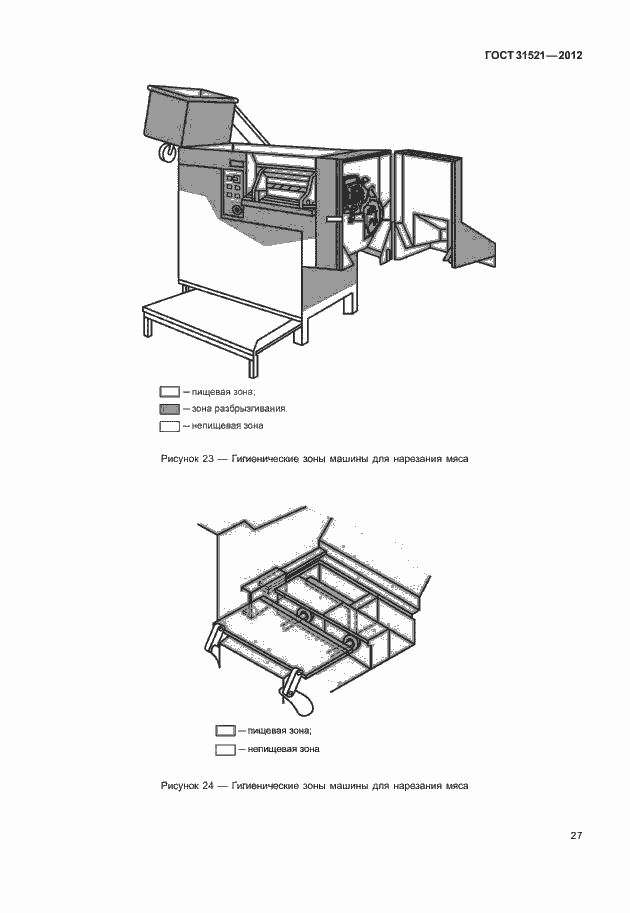 ГОСТ 31521—2012

— пищевая зона;

— зона разбрызгивания.

— непищевая зона

Рисунок 23 — Гигиенические зоны машины для нарезания мяса

— пищевая зона;

— непищевая зона

Рисунок 24 — Гигиенические зоны машины для нарезания мяса

27