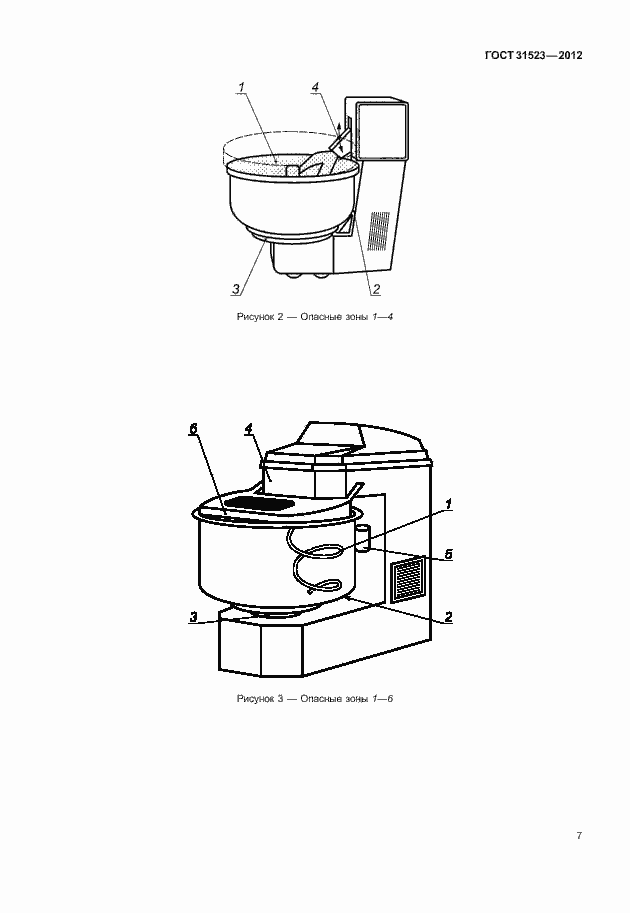 ГОСТ 31523—2012

1
4
3
2

Рисунок 2 — Опасные зоны 1—4

6
4
1
5
3
2

Рисунок 3 — Опасные зоны 1—6

7