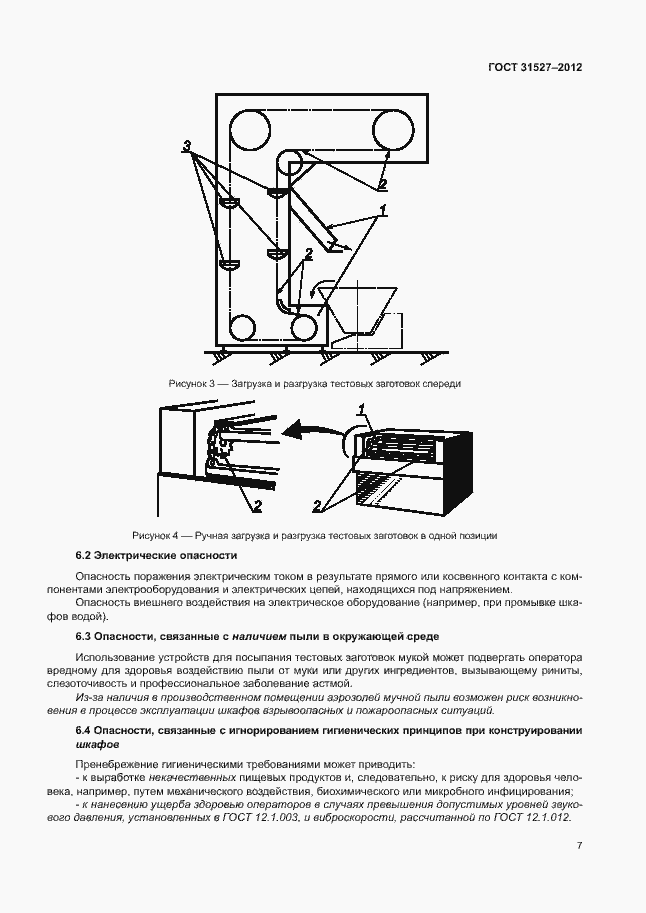 ГОСТ 31527–2012

3

2

1

2

Рисунок 3 — Загрузка и разгрузка тестовых заготовок спереди

1

2

2

Рисунок 4 — Ручная загрузка и разгрузка тестовых заготовок в одной позиции

6.2 Электрические опасности

Опасность поражения электрическим током в результате прямого или косвенного контакта с компонентами электрооборудования и электрических цепей, находящихся под напряжением.

Опасность внешнего воздействия на электрическое оборудование (например, при промывке шкафов водой).

6.3 Опасности, связанные с наличием пыли в окружающей среде

Использование устройств для посыпания тестовых заготовок мукой может подвергать оператора вредному для здоровья воздействию пыли от муки или других ингредиентов, вызывающему риниты, слезоточивость и профессиональное заболевание астмой.

Из-за наличия в производственном помещении аэрозолей мучной пыли возможен риск возникновения в процессе эксплуатации шкафов взрывоопасных и пожароопасных ситуаций.

6.4 Опасности, связанные с игнорированием гигиенических принципов при конструировании шкафов

Пренебрежение гигиеническими требованиями может приводить:

- к выработке некачественных пищевых продуктов и, следовательно, к риску для здоровья человека, например, путем механического воздействия, биохимического или микробного инфицирования;

- к нанесению ущерба здоровью операторов в случаях превышения допустимых уровней звукового давления, установленных в ГОСТ 12.1.003, и виброскорости, рассчитанной по ГОСТ 12.1.012.

7