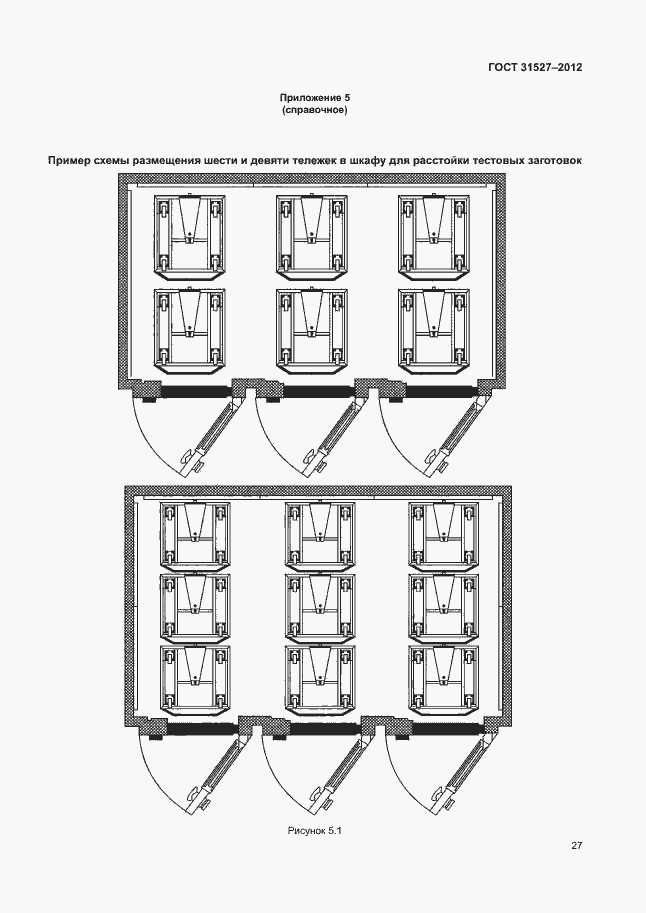 ГОСТ 31527–2012

Приложение 5
(справочное)

Пример схемы размещения шести и девяти тележек в шкафу для расстойки тестовых заготовок

Рисунок 5.1

27