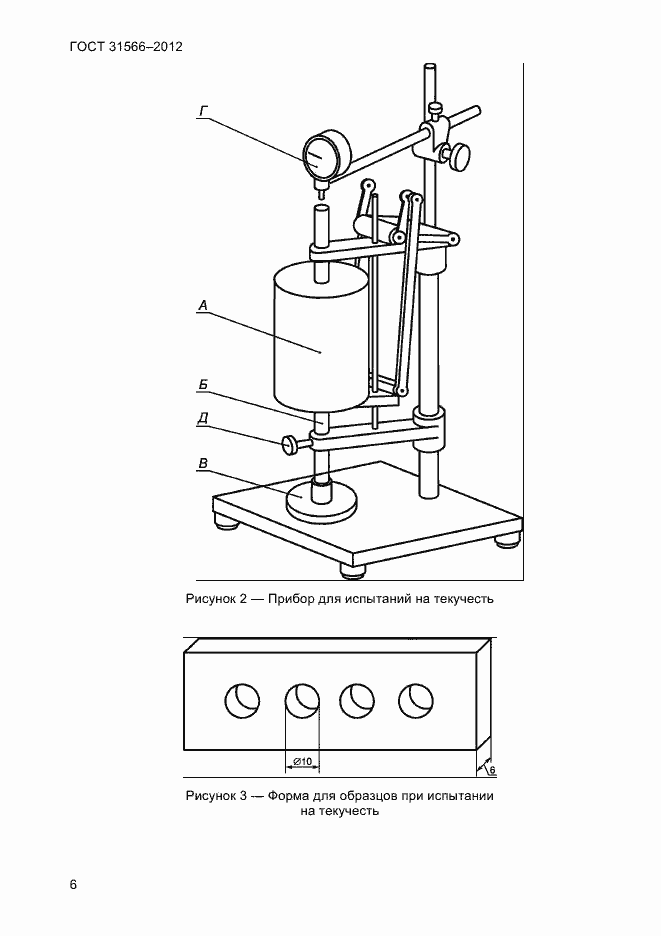 ГОСТ 31566–2012

Г

А

Б

Д

В

Рисунок 2 — Прибор для испытаний на текучесть

∅10

6

Рисунок 3 — Форма для образцов при испытании на текучесть

6