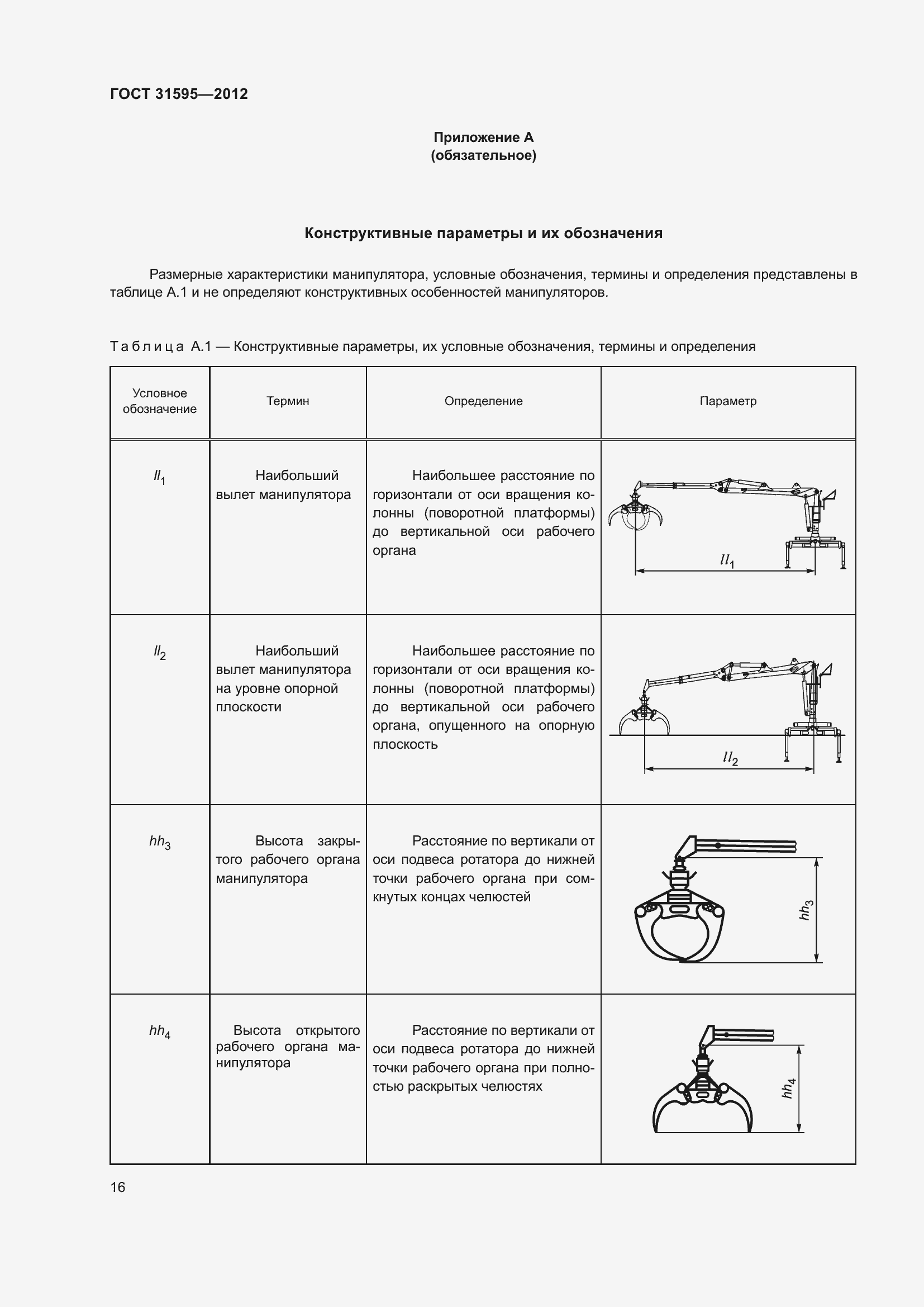 ГОСТ 31595—2012

Приложение А
(обязательное)

Конструктивные параметры и их обозначения

Размерные характеристики манипулятора, условные обозначения, термины и определения представлены в таблице А.1 и не определяют конструктивных особенностей манипуляторов.

Таблица А.1 — Конструктивные параметры, их условные обозначения, термины и определения

| Условное обозначение | Термин | Определение | Параметр |
|---|---|---|---|
| $ll_1$ | Наибольший вылет манипулятора | Наибольшее расстояние по горизонтали от оси вращения колонны (поворотной платформы) до вертикальной оси рабочего органа | $ll_1$ |
| $ll_2$ | Наибольший вылет манипулятора на уровне опорной плоскости | Наибольшее расстояние по горизонтали от оси вращения колонны (поворотной платформы) до вертикальной оси рабочего органа, опущенного на опорную плоскость | $ll_2$ |
| $hh_3$ | Высота закрытого рабочего органа манипулятора | Расстояние по вертикали от оси подвеса ротатора до нижней точки рабочего органа при сомкнутых концах челюстей | $hh_3$ |
| $hh_4$ | Высота открытого рабочего органа манипулятора | Расстояние по вертикали от оси подвеса ротатора до нижней точки рабочего органа при полностью раскрытых челюстях | $hh_4$ |

16