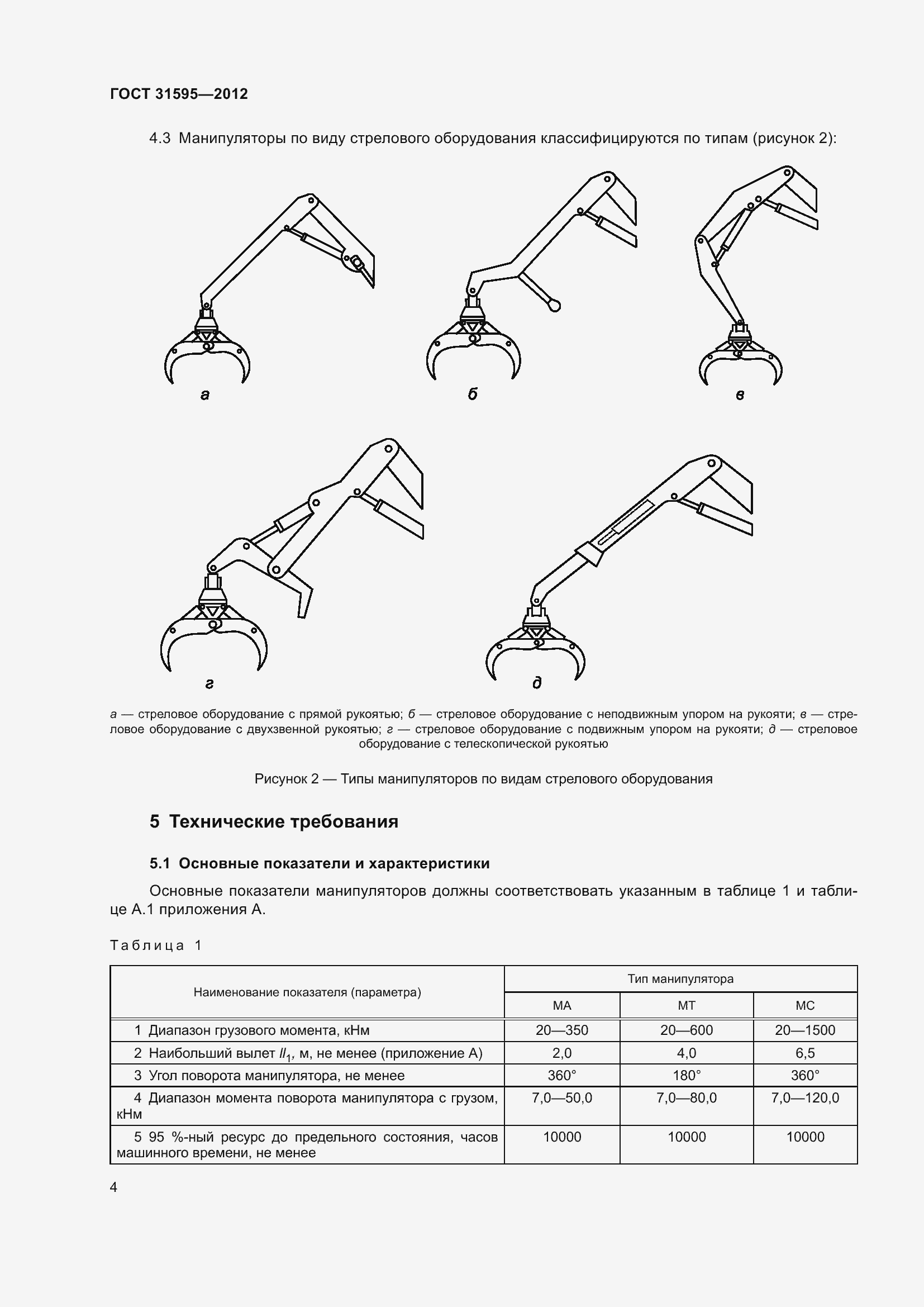 ГОСТ 31595—2012

4.3 Манипуляторы по виду стрелового оборудования классифицируются по типам (рисунок 2):

а

б

в

г

д

а — стреловое оборудование с прямой рукоятью; б — стреловое оборудование с неподвижным упором на рукояти; в — стреловое оборудование с двухзвенной рукоятью; г — стреловое оборудование с подвижным упором на рукояти; д — стреловое оборудование с телескопической рукоятью

Рисунок 2 — Типы манипуляторов по видам стрелового оборудования

5 Технические требования

5.1 Основные показатели и характеристики

Основные показатели манипуляторов должны соответствовать указанным в таблице 1 и таблице А.1 приложения А.

Таблица 1

| Наименование показателя (параметра) | Тип манипулятора | | |
|---|---|---|---|
| | МА | МТ | МС |
| 1 Диапазон грузового момента, кНм | 20—350 | 20—600 | 20—1500 |
| 2 Наибольший вылет $ll_1$, м, не менее (приложение А) | 2,0 | 4,0 | 6,5 |
| 3 Угол поворота манипулятора, не менее | 360° | 180° | 360° |
| 4 Диапазон момента поворота манипулятора с грузом, кНм | 7,0—50,0 | 7,0—80,0 | 7,0—120,0 |
| 5 95 %-ный ресурс до предельного состояния, часов машинного времени, не менее | 10000 | 10000 | 10000 |

4