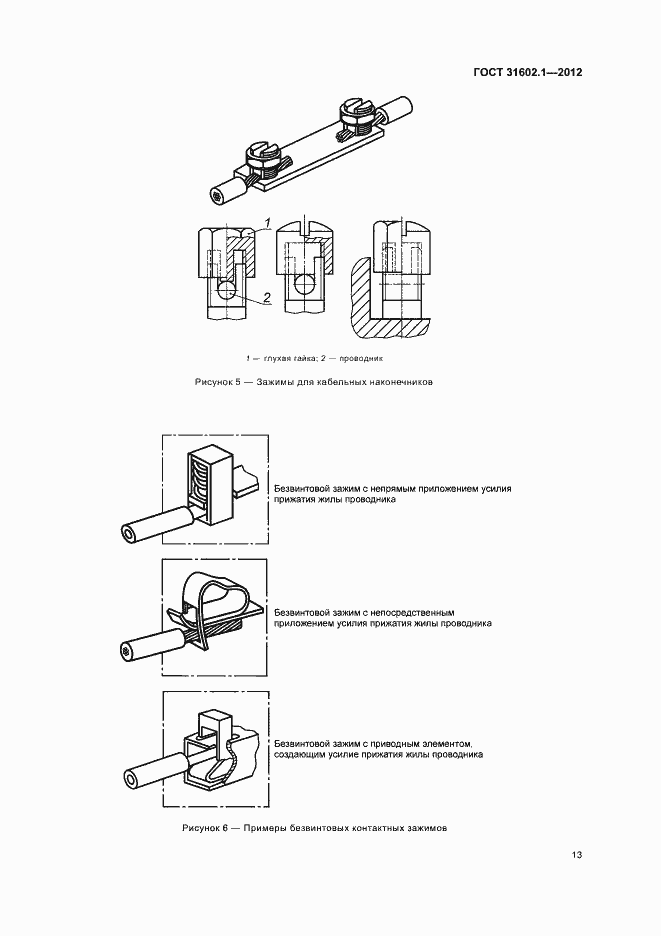 ГОСТ 31602.1—2012

1

2

1 — глухая гайка; 2 — проводник

Рисунок 5 — Зажимы для кабельных наконечников

Безвинтовой зажим с непрямым приложением усилия прижатия жилы проводника

Безвинтовой зажим с непосредственным приложением усилия прижатия жилы проводника

Безвинтовой зажим с приводным элементом, создающим усилие прижатия жилы проводника

Рисунок 6 — Примеры безвинтовых контактных зажимов

13