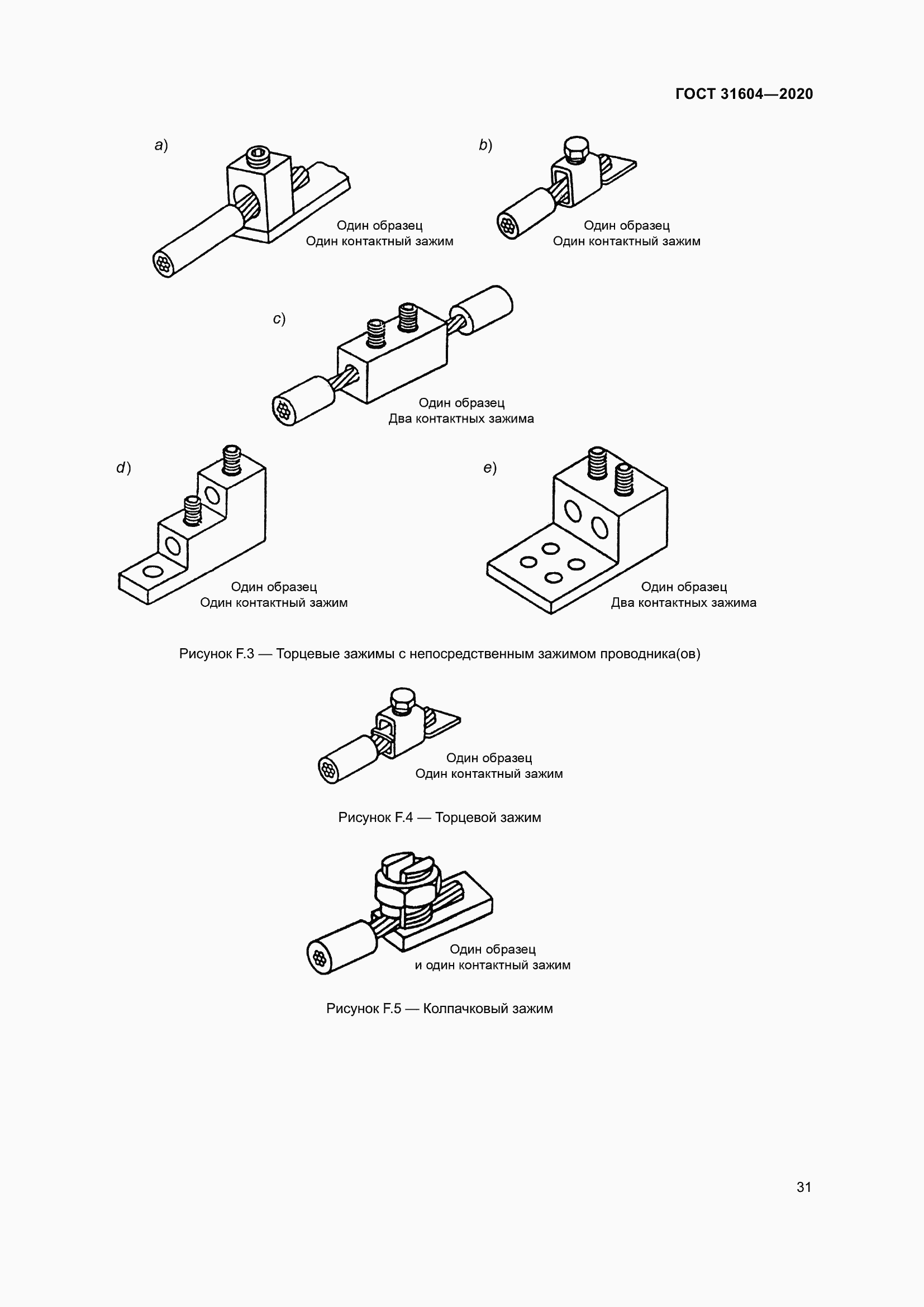 ГОСТ 31604—2020

a)

Один образец
Один контактный зажим

b)

Один образец
Один контактный зажим

c)

Один образец
Два контактных зажима

d)

Один образец
Один контактный зажим

e)

Один образец
Два контактных зажима

Рисунок F.3 — Торцевые зажимы с непосредственным зажимом проводника(ов)

Один образец
Один контактный зажим

Рисунок F.4 — Торцевой зажим

Один образец
и один контактный зажим

Рисунок F.5 — Колпачковый зажим

31