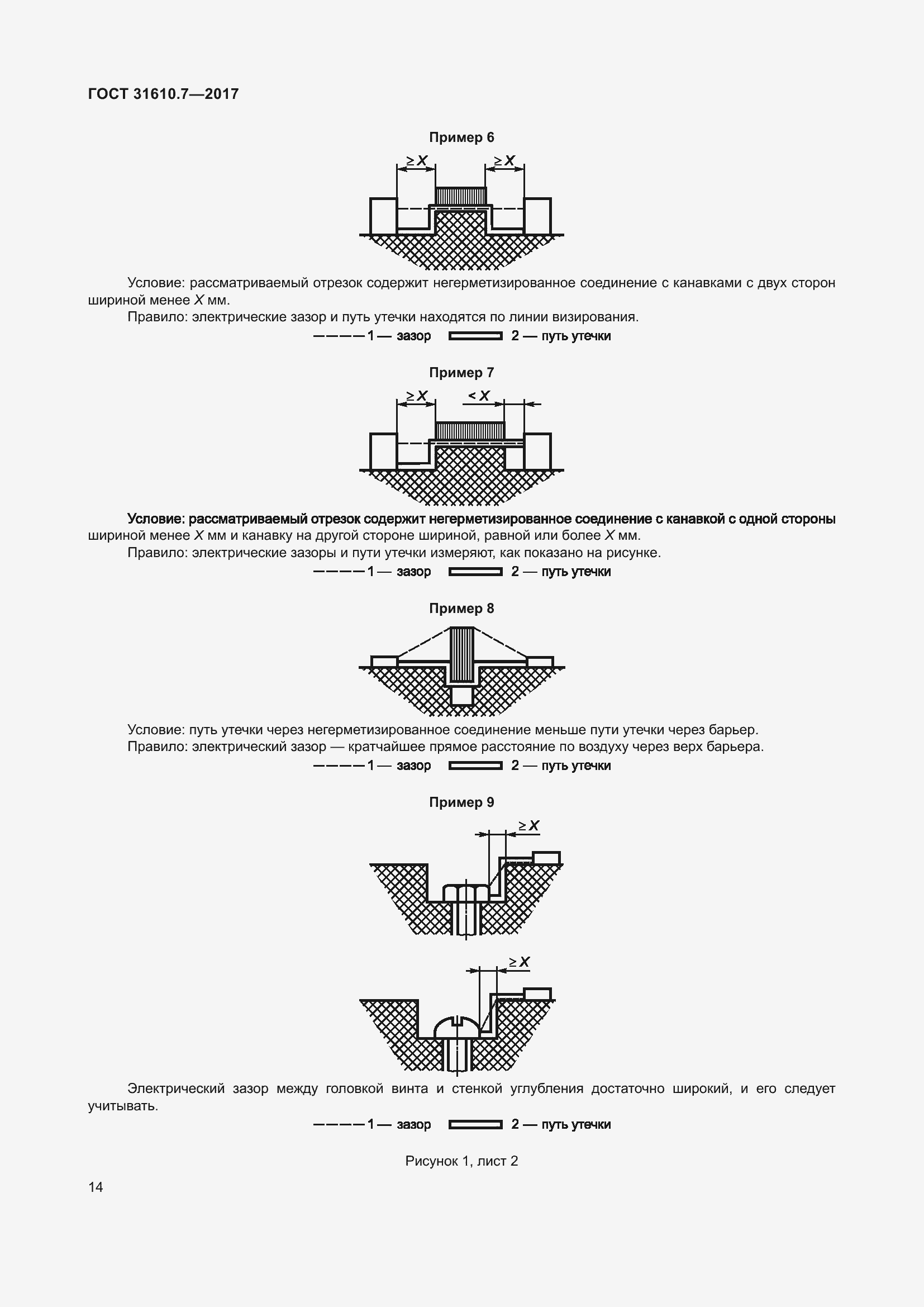 ГОСТ 31610.7—2017

Пример 6

$\geq X$ $\geq X$

Условие: рассматриваемый отрезок содержит негерметизированное соединение с канавками с двух сторон шириной менее $X$ мм.

Правило: электрические зазор и путь утечки находятся по линии визирования.

1 — зазор 2 — путь утечки

Пример 7

$\geq X$ $< X$

Условие: рассматриваемый отрезок содержит негерметизированное соединение с канавкой с одной стороны шириной менее $X$ мм и канавку на другой стороне шириной, равной или более $X$ мм.

Правило: электрические зазоры и пути утечки измеряют, как показано на рисунке.

1 — зазор 2 — путь утечки

Пример 8

Условие: путь утечки через негерметизированное соединение меньше пути утечки через барьер.

Правило: электрический зазор — кратчайшее прямое расстояние по воздуху через верх барьера.

1 — зазор 2 — путь утечки

Пример 9

$\geq X$

$\geq X$

Электрический зазор между головкой винта и стенкой углубления достаточно широкий, и его следует учитывать.

1 — зазор 2 — путь утечки

Рисунок 1, лист 2

14