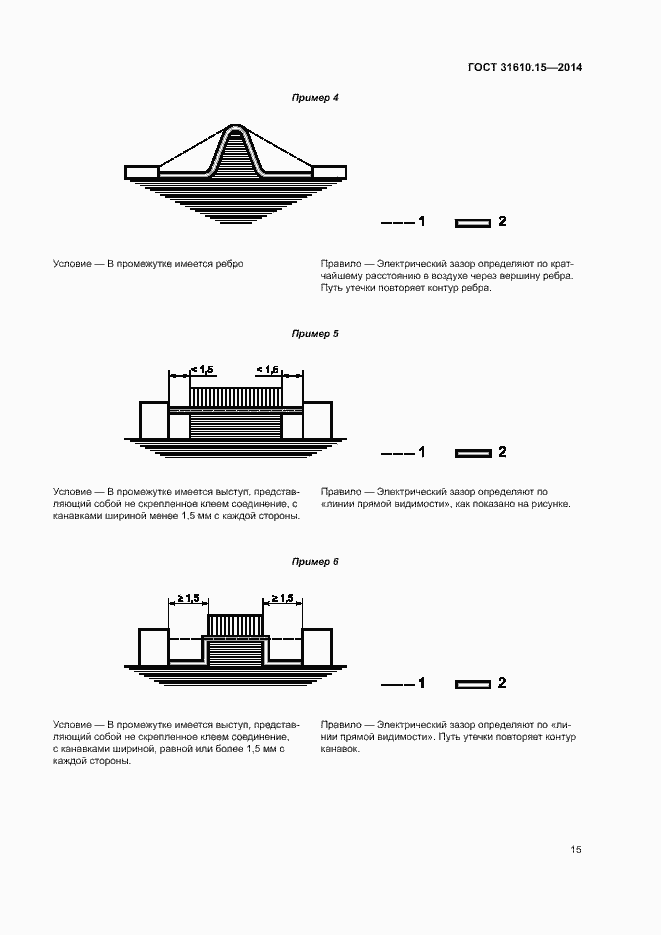 ГОСТ 31610.15—2014

Пример 4

1 2

Условие — В промежутке имеется ребро

Правило — Электрический зазор определяют по кратчайшему расстоянию в воздухе через вершину ребра. Путь утечки повторяет контур ребра.

Пример 5

< 1,5 < 1,5

1 2

Условие — В промежутке имеется выступ, представляющий собой не скрепленное клеем соединение, с канавками шириной менее 1,5 мм с каждой стороны.

Правило — Электрический зазор определяют по «линии прямой видимости», как показано на рисунке.

Пример 6

≥ 1,5 ≥ 1,5

1 2

Условие — В промежутке имеется выступ, представляющий собой не скрепленное клеем соединение, с канавками шириной, равной или более 1,5 мм с каждой стороны.

Правило — Электрический зазор определяют по «линии прямой видимости». Путь утечки повторяет контур канавок.

15