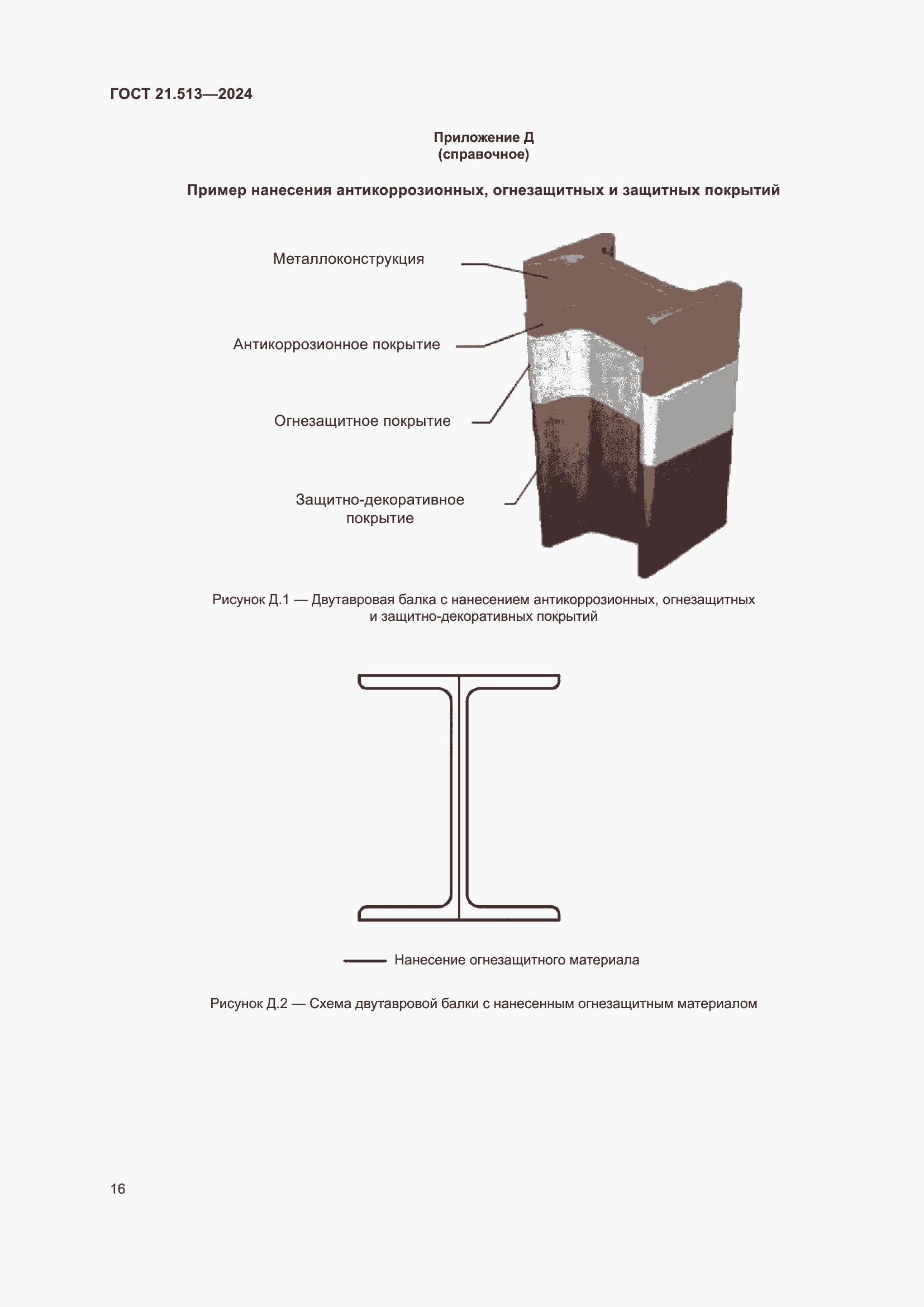 ГОСТ 21.513—2024

Приложение Д
(справочное)

Пример нанесения антикоррозионных, огнезащитных и защитных покрытий

Металлоконструкция

Антикоррозионное покрытие

Огнезащитное покрытие

Защитно-декоративное покрытие

Рисунок Д.1 — Двутавровая балка с нанесением антикоррозионных, огнезащитных и защитно-декоративных покрытий

Нанесение огнезащитного материала

Рисунок Д.2 — Схема двутавровой балки с нанесенным огнезащитным материалом

16