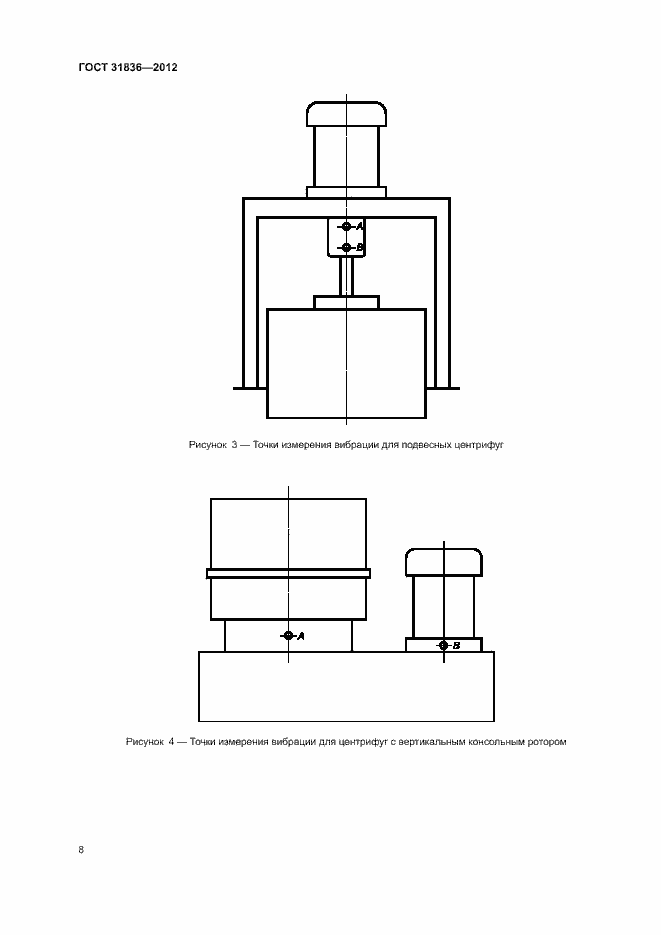 ГОСТ 31836—2012

A

B

Рисунок 3 — Точки измерения вибрации для подвесных центрифуг

A

B

Рисунок 4 — Точки измерения вибрации для центрифуг с вертикальным консольным ротором

8