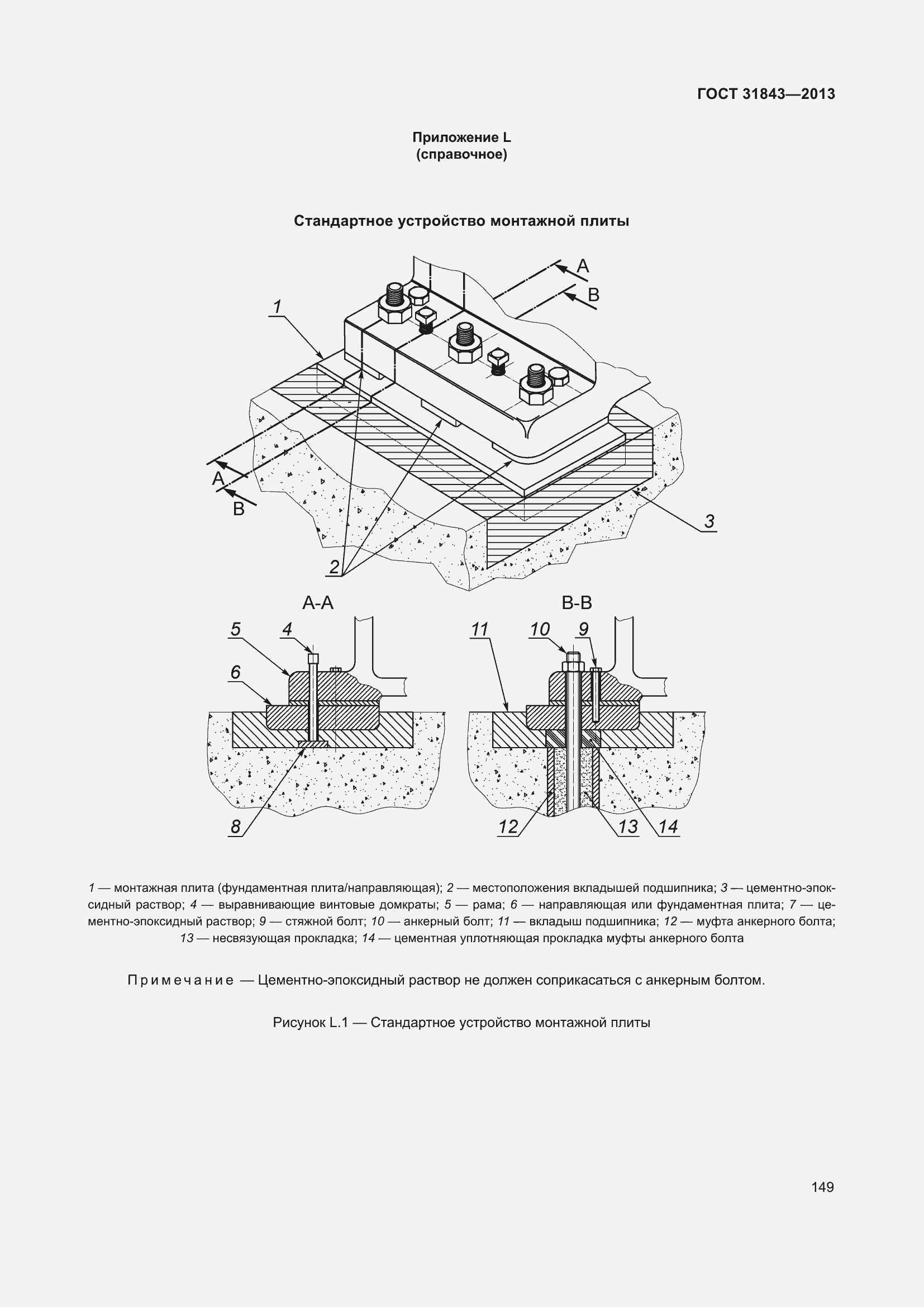 ГОСТ 31843—2013

Приложение L
(справочное)

Стандартное устройство монтажной плиты

A
B
1
A
B
3
2

A-A
5
4
6
8

B-B
11
10
9
12
13
14

1 — монтажная плита (фундаментная плита/направляющая); 2 — местоположения вкладышей подшипника; 3 — цементно-эпоксидный раствор; 4 — выравнивающие винтовые домкраты; 5 — рама; 6 — направляющая или фундаментная плита; 7 — цементно-эпоксидный раствор; 9 — стяжной болт; 10 — анкерный болт; 11 — вкладыш подшипника; 12 — муфта анкерного болта; 13 — несвязующая прокладка; 14 — цементная уплотняющая прокладка муфты анкерного болта

Примечание — Цементно-эпоксидный раствор не должен соприкасаться с анкерным болтом.

Рисунок L.1 — Стандартное устройство монтажной плиты

149