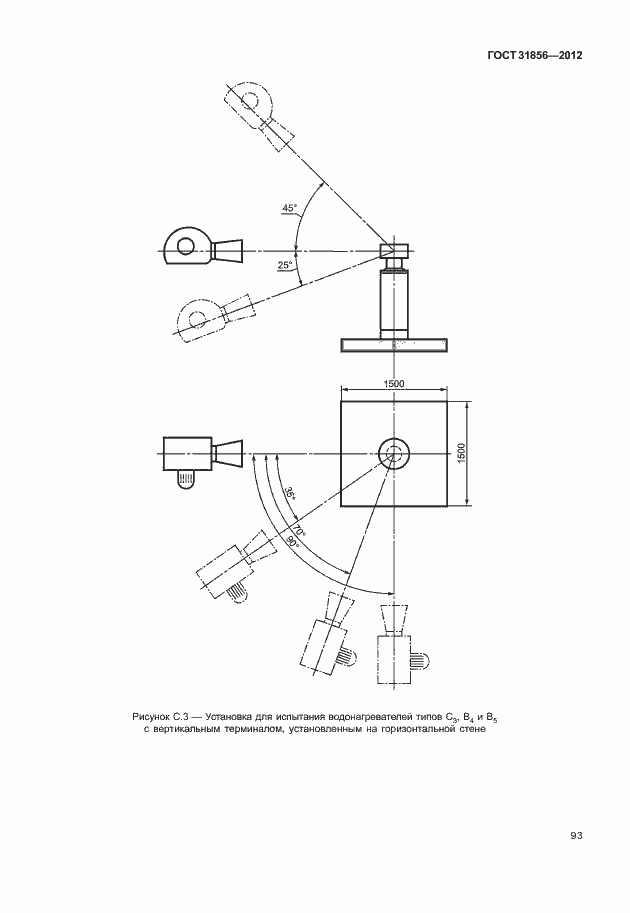 ГОСТ 31856—2012

45°

25°

1500

1500

35°

70°

90°

Рисунок С.3 — Установка для испытания водонагревателей типов $C_3$, $B_4$ и $B_5$ с вертикальным терминалом, установленным на горизонтальной стене

93