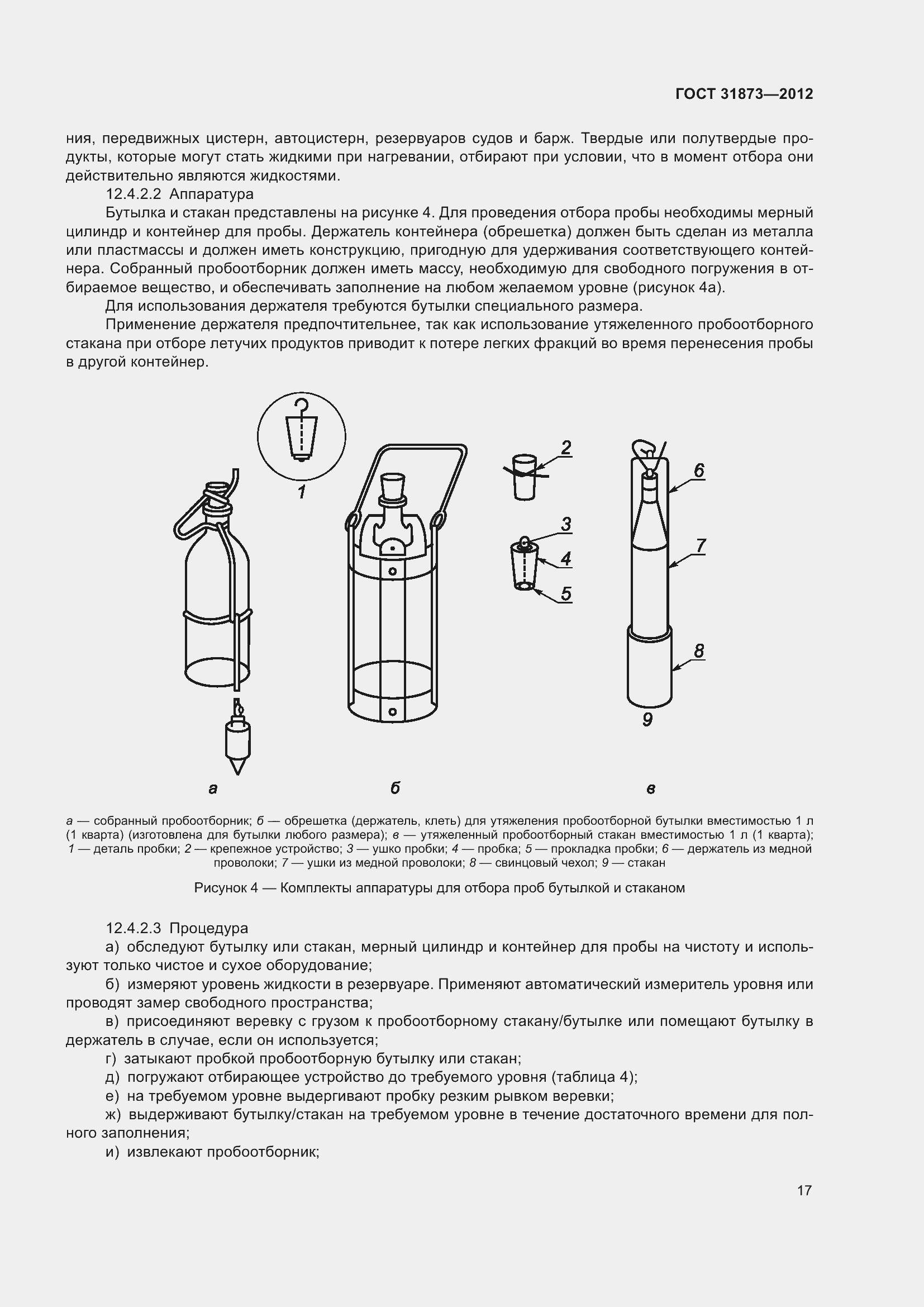 ГОСТ 31873—2012

ния, передвижных цистерн, автоцистерн, резервуаров судов и барж. Твердые или полутвердые продукты, которые могут стать жидкими при нагревании, отбирают при условии, что в момент отбора они действительно являются жидкостями.

12.4.2.2 Аппаратура

Бутылка и стакан представлены на рисунке 4. Для проведения отбора пробы необходимы мерный цилиндр и контейнер для пробы. Держатель контейнера (обрешетка) должен быть сделан из металла или пластмассы и должен иметь конструкцию, пригодную для удерживания соответствующего контейнера. Собранный пробоотборник должен иметь массу, необходимую для свободного погружения в отбираемое вещество, и обеспечивать заполнение на любом желаемом уровне (рисунок 4а).

Для использования держателя требуются бутылки специального размера.

Применение держателя предпочтительнее, так как использование утяжеленного пробоотборного стакана при отборе летучих продуктов приводит к потере легких фракций во время перенесения пробы в другой контейнер.

1

2

3

4

5

6

7

8

9

а

б

в

а — собранный пробоотборник; б — обрешетка (держатель, клеть) для утяжеления пробоотборной бутылки вместимостью 1 л (1 кварта) (изготовлена для бутылки любого размера); в — утяжеленный пробоотборный стакан вместимостью 1 л (1 кварта); 1 — деталь пробки; 2 — крепежное устройство; 3 — ушко пробки; 4 — пробка; 5 — прокладка пробки; 6 — держатель из медной проволоки; 7 — ушки из медной проволоки; 8 — свинцовый чехол; 9 — стакан

Рисунок 4 — Комплекты аппаратуры для отбора проб бутылкой и стаканом

12.4.2.3 Процедура

а) обследуют бутылку или стакан, мерный цилиндр и контейнер для пробы на чистоту и используют только чистое и сухое оборудование;

б) измеряют уровень жидкости в резервуаре. Применяют автоматический измеритель уровня или проводят замер свободного пространства;

в) присоединяют веревку с грузом к пробоотборному стакану/бутылке или помещают бутылку в держатель в случае, если он используется;

г) затыкают пробкой пробоотборную бутылку или стакан;

д) погружают отбирающее устройство до требуемого уровня (таблица 4);

е) на требуемом уровне выдергивают пробку резким рывком веревки;

ж) выдерживают бутылку/стакан на требуемом уровне в течение достаточного времени для полного заполнения;

и) извлекают пробоотборник;

17