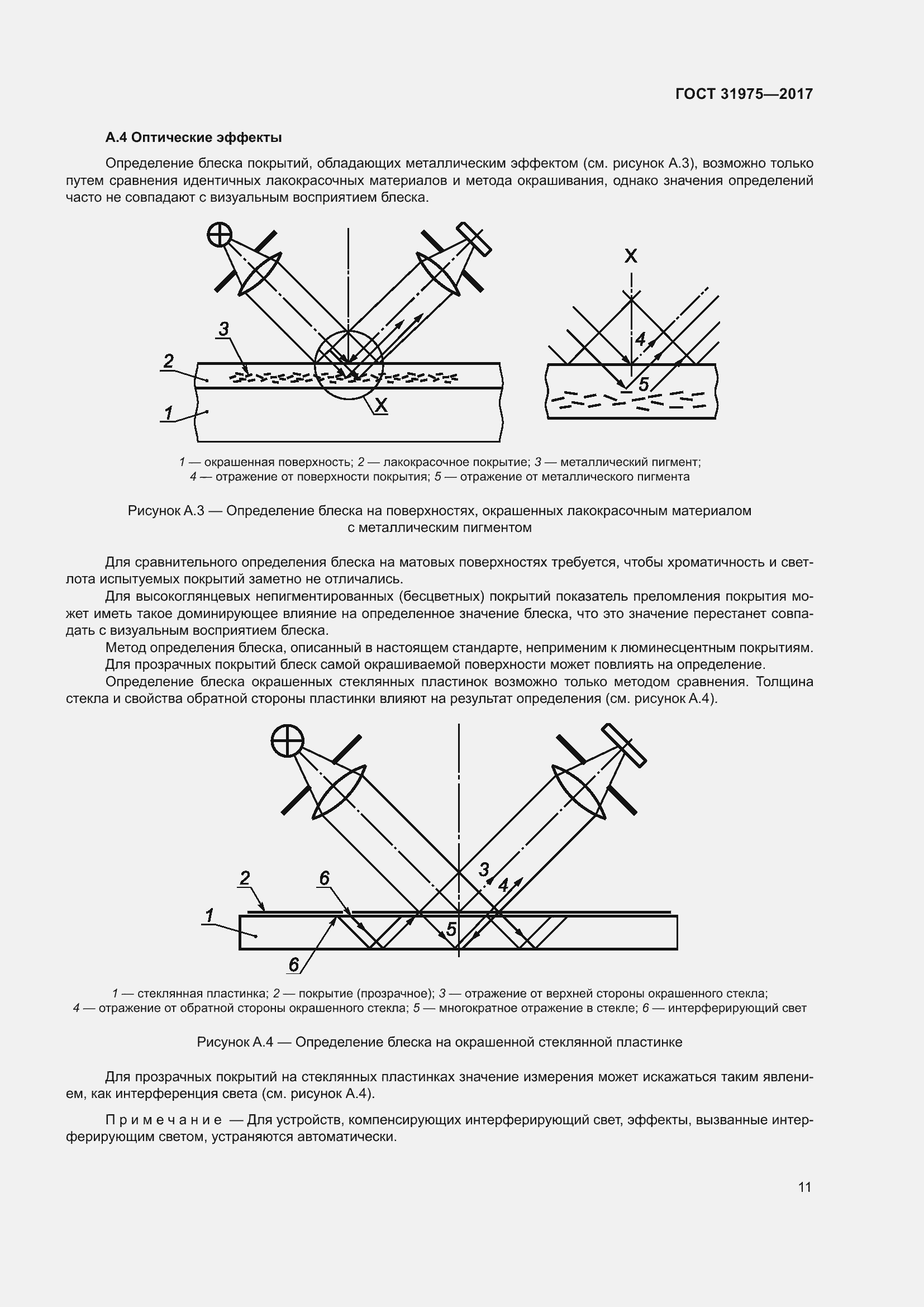 ГОСТ 31975—2017

А.4 Оптические эффекты

Определение блеска покрытий, обладающих металлическим эффектом (см. рисунок А.3), возможно только путем сравнения идентичных лакокрасочных материалов и метода окрашивания, однако значения определений часто не совпадают с визуальным восприятием блеска.

3
2
1
X
X
4
5

1 — окрашенная поверхность; 2 — лакокрасочное покрытие; 3 — металлический пигмент; 4 — отражение от поверхности покрытия; 5 — отражение от металлического пигмента

Рисунок А.3 — Определение блеска на поверхностях, окрашенных лакокрасочным материалом с металлическим пигментом

Для сравнительного определения блеска на матовых поверхностях требуется, чтобы хроматичность и светлота испытуемых покрытий заметно не отличались.

Для высокоглянцевых непигментированных (бесцветных) покрытий показатель преломления покрытия может иметь такое доминирующее влияние на определенное значение блеска, что это значение перестанет совпадать с визуальным восприятием блеска.

Метод определения блеска, описанный в настоящем стандарте, неприменим к люминесцентным покрытиям.

Для прозрачных покрытий блеск самой окрашиваемой поверхности может повлиять на определение.

Определение блеска окрашенных стеклянных пластинок возможно только методом сравнения. Толщина стекла и свойства обратной стороны пластинки влияют на результат определения (см. рисунок А.4).

2
6
1
6
3
4
5

1 — стеклянная пластинка; 2 — покрытие (прозрачное); 3 — отражение от верхней стороны окрашенного стекла; 4 — отражение от обратной стороны окрашенного стекла; 5 — многократное отражение в стекле; 6 — интерферирующий свет

Рисунок А.4 — Определение блеска на окрашенной стеклянной пластинке

Для прозрачных покрытий на стеклянных пластинках значение измерения может искажаться таким явлением, как интерференция света (см. рисунок А.4).

Примечание — Для устройств, компенсирующих интерферирующий свет, эффекты, вызванные интерферирующим светом, устраняются автоматически.

11