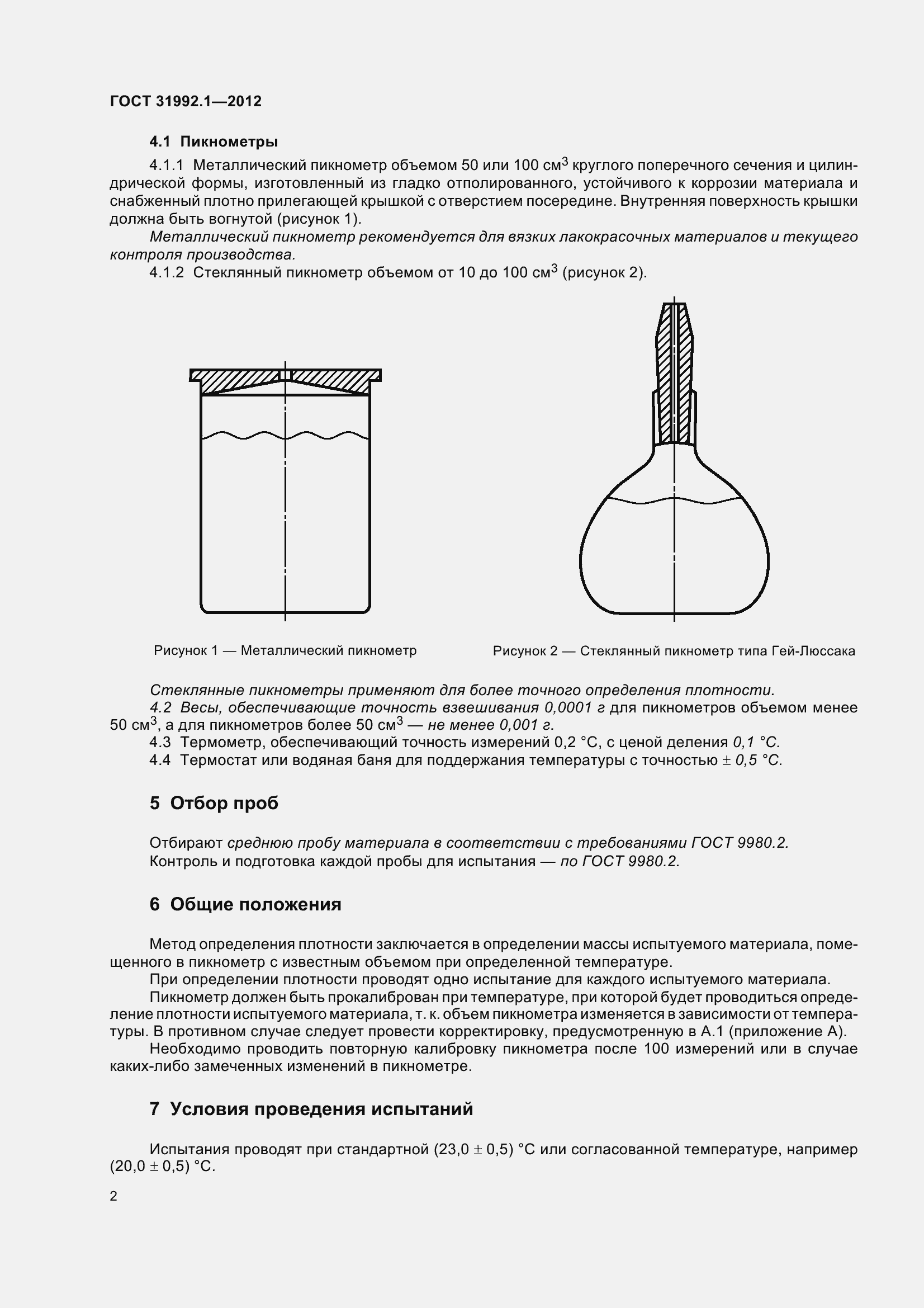 ГОСТ 31992.1—2012

4.1 Пикнометры

4.1.1 Металлический пикнометр объемом 50 или 100 см$^3$ круглого поперечного сечения и цилиндрической формы, изготовленный из гладко отполированного, устойчивого к коррозии материала и снабженный плотно прилегающей крышкой с отверстием посередине. Внутренняя поверхность крышки должна быть вогнутой (рисунок 1).

Металлический пикнометр рекомендуется для вязких лакокрасочных материалов и текущего контроля производства.

4.1.2 Стеклянный пикнометр объемом от 10 до 100 см$^3$ (рисунок 2).

Рисунок 1 — Металлический пикнометр

Рисунок 2 — Стеклянный пикнометр типа Гей-Люссака

Стеклянные пикнометры применяют для более точного определения плотности.

4.2 Весы, обеспечивающие точность взвешивания 0,0001 г для пикнометров объемом менее 50 см$^3$, а для пикнометров более 50 см$^3$ — не менее 0,001 г.

4.3 Термометр, обеспечивающий точность измерений 0,2 °С, с ценой деления 0,1 °С.

4.4 Термостат или водяная баня для поддержания температуры с точностью ± 0,5 °С.

5 Отбор проб

Отбирают среднюю пробу материала в соответствии с требованиями ГОСТ 9980.2.

Контроль и подготовка каждой пробы для испытания — по ГОСТ 9980.2.

6 Общие положения

Метод определения плотности заключается в определении массы испытуемого материала, помещенного в пикнометр с известным объемом при определенной температуре.

При определении плотности проводят одно испытание для каждого испытуемого материала.

Пикнометр должен быть прокалиброван при температуре, при которой будет проводиться определение плотности испытуемого материала, т. к. объем пикнометра изменяется в зависимости от температуры. В противном случае следует провести корректировку, предусмотренную в А.1 (приложение А).

Необходимо проводить повторную калибровку пикнометра после 100 измерений или в случае каких-либо замеченных изменений в пикнометре.

7 Условия проведения испытаний

Испытания проводят при стандартной (23,0 ± 0,5) °С или согласованной температуре, например (20,0 ± 0,5) °С.

2