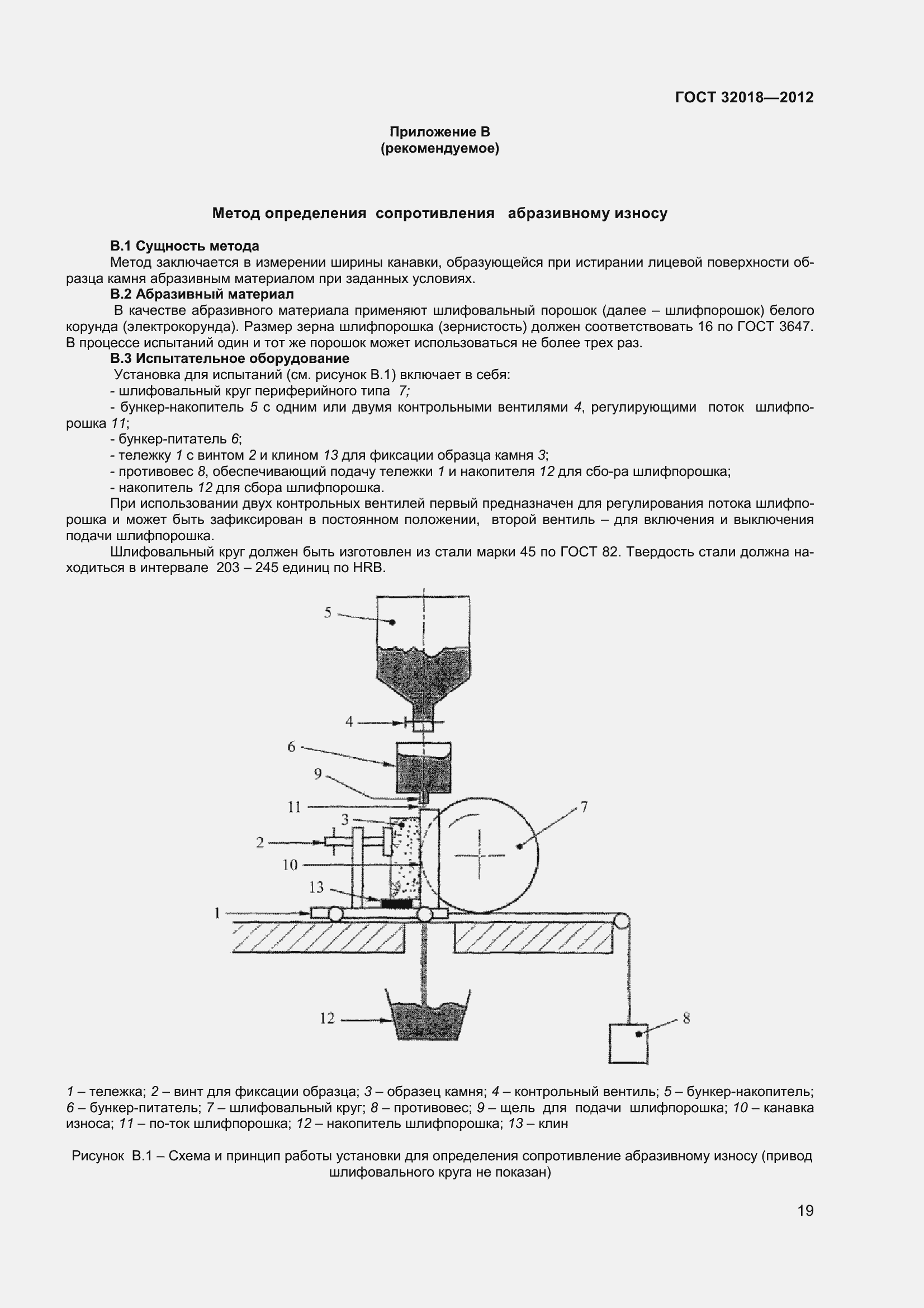 ГОСТ 32018—2012

Приложение В
(рекомендуемое)

Метод определения сопротивления абразивному износу

В.1 Сущность метода
Метод заключается в измерении ширины канавки, образующейся при истирании лицевой поверхности образца камня абразивным материалом при заданных условиях.
В.2 Абразивный материал
В качестве абразивного материала применяют шлифовальный порошок (далее – шлифпорошок) белого корунда (электрокорунда). Размер зерна шлифпорошка (зернистость) должен соответствовать 16 по ГОСТ 3647. В процессе испытаний один и тот же порошок может использоваться не более трех раз.
В.3 Испытательное оборудование
Установка для испытаний (см. рисунок В.1) включает в себя:
- шлифовальный круг периферийного типа 7;
- бункер-накопитель 5 с одним или двумя контрольными вентилями 4, регулирующими поток шлифпорошка 11;
- бункер-питатель 6;
- тележку 1 с винтом 2 и клином 13 для фиксации образца камня 3;
- противовес 8, обеспечивающий подачу тележки 1 и накопителя 12 для сбо-ра шлифпорошка;
- накопитель 12 для сбора шлифпорошка.
При использовании двух контрольных вентилей первый предназначен для регулирования потока шлифпорошка и может быть зафиксирован в постоянном положении, второй вентиль – для включения и выключения подачи шлифпорошка.
Шлифовальный круг должен быть изготовлен из стали марки 45 по ГОСТ 82. Твердость стали должна находиться в интервале 203 – 245 единиц по HRB.

5
4
6
9
11
3
2
10
13
1
7
12
8

1 – тележка; 2 – винт для фиксации образца; 3 – образец камня; 4 – контрольный вентиль; 5 – бункер-накопитель; 6 – бункер-питатель; 7 – шлифовальный круг; 8 – противовес; 9 – щель для подачи шлифпорошка; 10 – канавка износа; 11 – по-ток шлифпорошка; 12 – накопитель шлифпорошка; 13 – клин

Рисунок В.1 – Схема и принцип работы установки для определения сопротивление абразивному износу (привод шлифовального круга не показан)

19