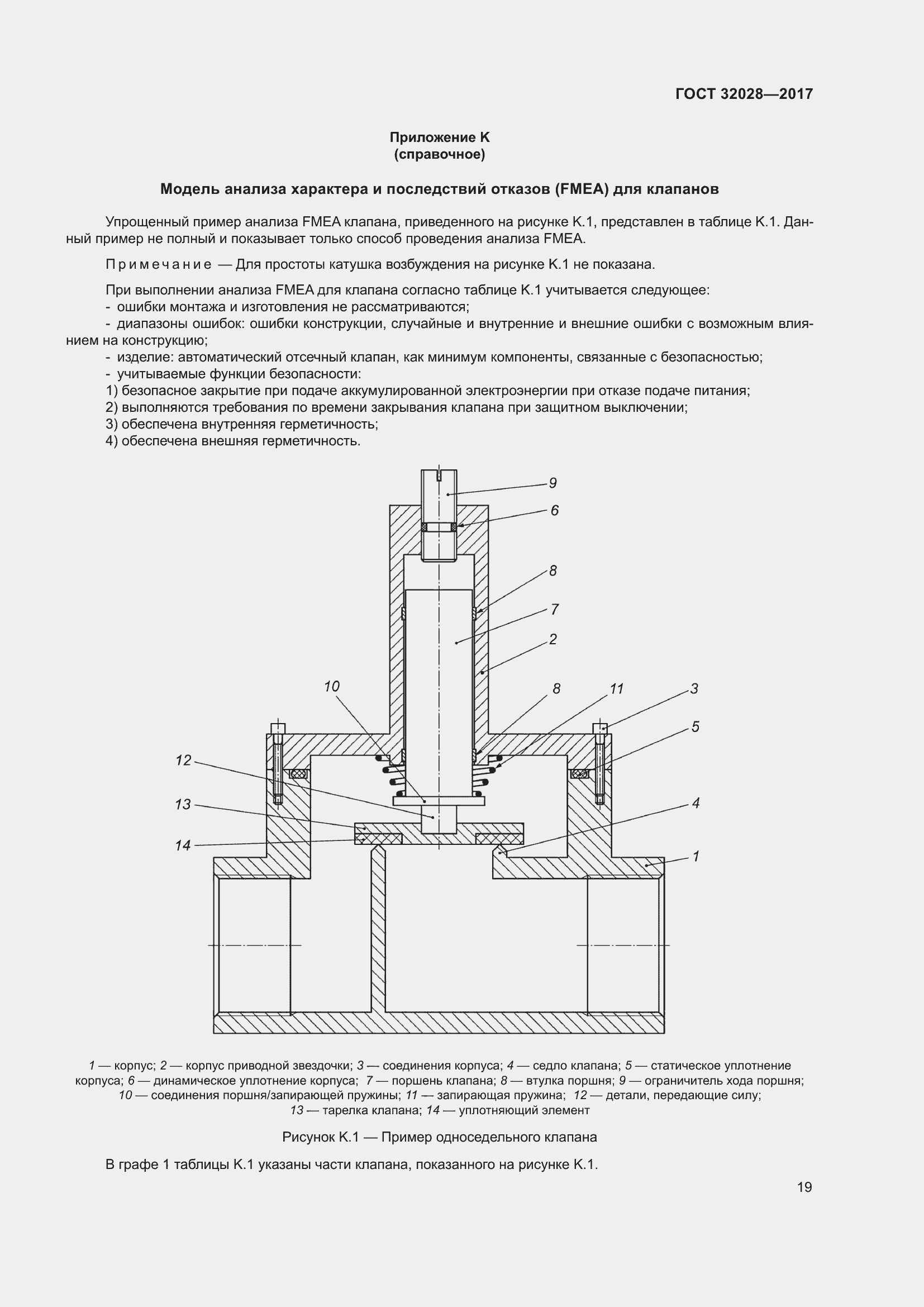 ГОСТ 32028—2017

Приложение К
(справочное)

Модель анализа характера и последствий отказов (FMEA) для клапанов

Упрощенный пример анализа FMEA клапана, приведенного на рисунке К.1, представлен в таблице К.1. Данный пример не полный и показывает только способ проведения анализа FMEA.

Примечание — Для простоты катушка возбуждения на рисунке К.1 не показана.

При выполнении анализа FMEA для клапана согласно таблице К.1 учитывается следующее:
- ошибки монтажа и изготовления не рассматриваются;
- диапазоны ошибок: ошибки конструкции, случайные и внутренние и внешние ошибки с возможным влиянием на конструкцию;
- изделие: автоматический отсечный клапан, как минимум компоненты, связанные с безопасностью;
- учитываемые функции безопасности:
1) безопасное закрытие при подаче аккумулированной электроэнергии при отказе подаче питания;
2) выполняются требования по времени закрывания клапана при защитном выключении;
3) обеспечена внутренняя герметичность;
4) обеспечена внешняя герметичность.

9
6
8
7
2
10
8
11
3
5
12
13
4
14
1

1 — корпус; 2 — корпус приводной звездочки; 3 — соединения корпуса; 4 — седло клапана; 5 — статическое уплотнение корпуса; 6 — динамическое уплотнение корпуса; 7 — поршень клапана; 8 — втулка поршня; 9 — ограничитель хода поршня; 10 — соединения поршня/запирающей пружины; 11 — запирающая пружина; 12 — детали, передающие силу; 13 — тарелка клапана; 14 — уплотняющий элемент

Рисунок К.1 — Пример односедельного клапана

В графе 1 таблицы К.1 указаны части клапана, показанного на рисунке К.1.

19