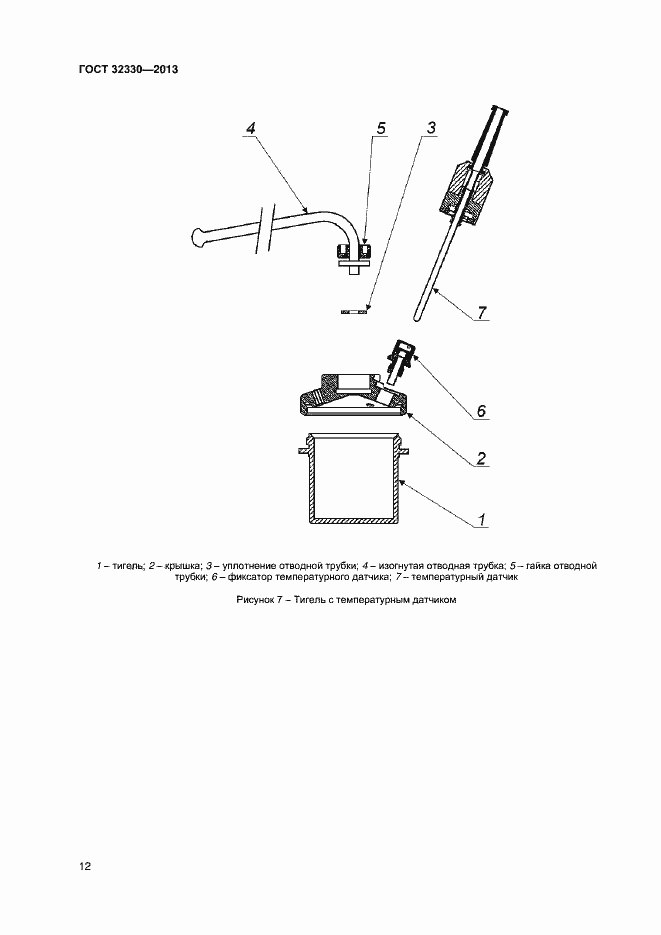 ГОСТ 32330—2013

4

5

3

7

6

2

1

1 – тигель; 2 – крышка; 3 – уплотнение отводной трубки; 4 – изогнутая отводная трубка; 5 – гайка отводной трубки; 6 – фиксатор температурного датчика; 7 – температурный датчик

Рисунок 7 – Тигель с температурным датчиком

12