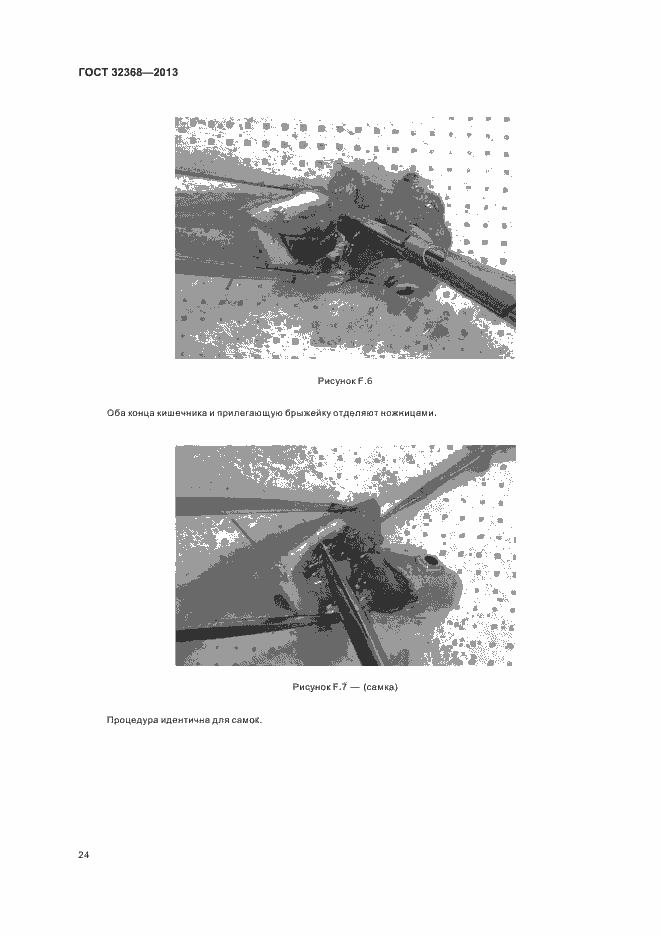 ГОСТ 32368—2013

Рисунок F.6

Оба конца кишечника и прилегающую брыжейку отделяют ножницами.

Рисунок F.7 — (самка)

Процедура идентична для самок.

24