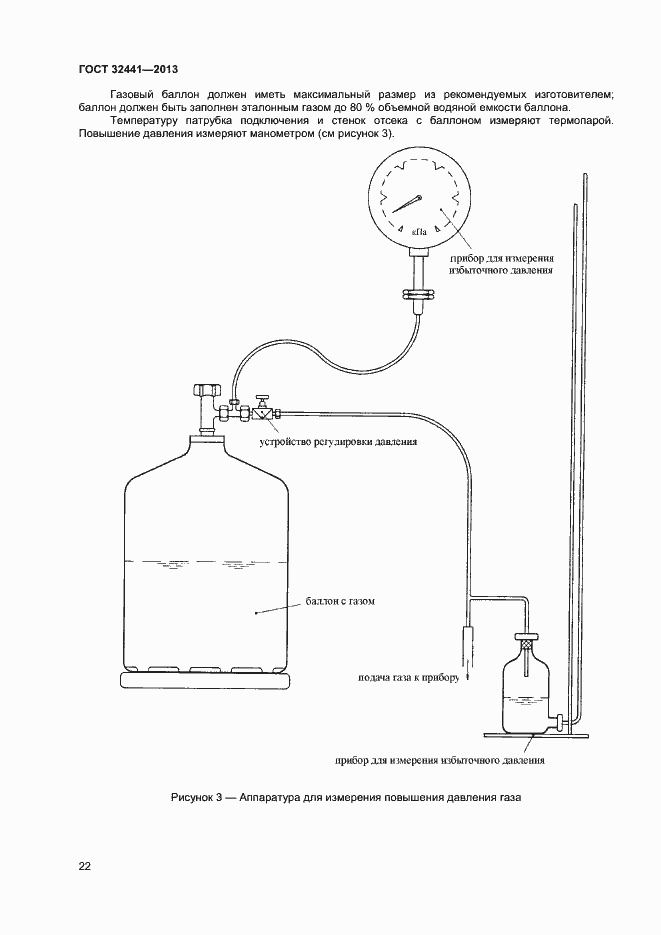 ГОСТ 32441—2013

Газовый баллон должен иметь максимальный размер из рекомендуемых изготовителем; баллон должен быть заполнен эталонным газом до 80 % объемной водяной емкости баллона.

Температуру патрубка подключения и стенок отсека с баллоном измеряют термопарой. Повышение давления измеряют манометром (см рисунок 3).

кПа

прибор для измерения избыточного давления

устройство регулировки давления

баллон с газом

подача газа к прибору

прибор для измерения избыточного давления

Рисунок 3 — Аппаратура для измерения повышения давления газа

22