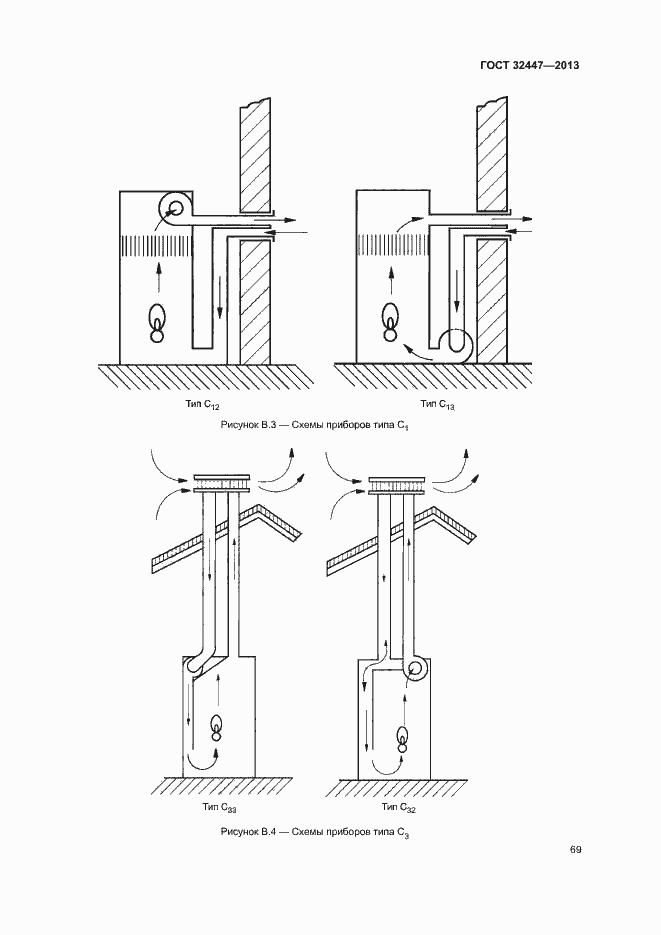 ГОСТ 32447—2013

Тип $C_{12}$

Тип $C_{13}$

Рисунок В.3 — Схемы приборов типа $C_1$

Тип $C_{33}$

Тип $C_{32}$

Рисунок В.4 — Схемы приборов типа $C_3$

69