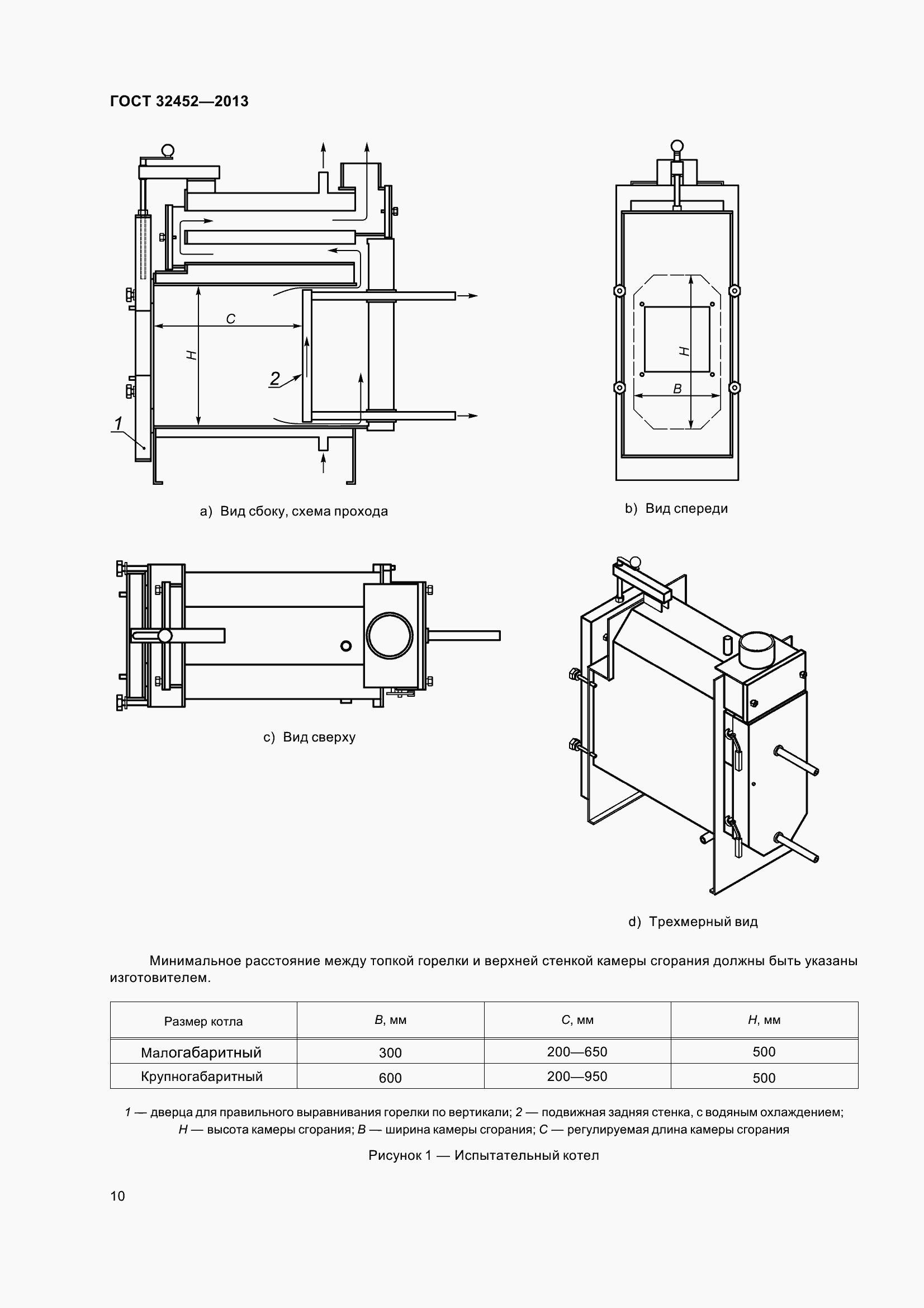 ГОСТ 32452—2013

C

H

2

1

a) Вид сбоку, схема прохода

H

B

b) Вид спереди

c) Вид сверху

d) Трехмерный вид

Минимальное расстояние между топкой горелки и верхней стенкой камеры сгорания должны быть указаны изготовителем.

| Размер котла | B, мм | C, мм | H, мм |
|---|---|---|---|
| Малогабаритный | 300 | 200—650 | 500 |
| Крупногабаритный | 600 | 200—950 | 500 |

1 — дверца для правильного выравнивания горелки по вертикали; 2 — подвижная задняя стенка, с водяным охлаждением; H — высота камеры сгорания; B — ширина камеры сгорания; C — регулируемая длина камеры сгорания

Рисунок 1 — Испытательный котел

10