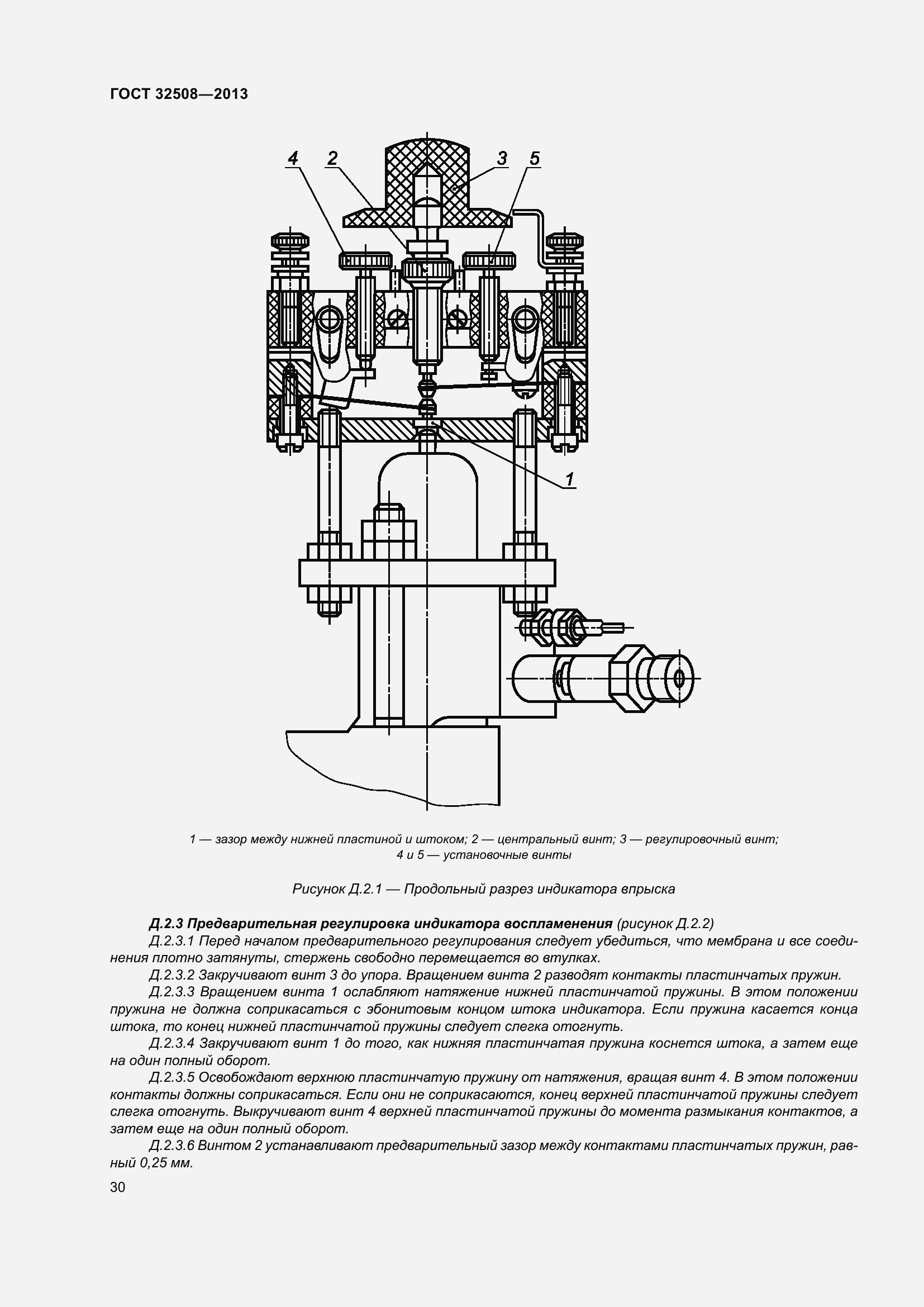 ГОСТ 32508—2013

4 2 3 5

1

1 — зазор между нижней пластиной и штоком; 2 — центральный винт; 3 — регулировочный винт; 4 и 5 — установочные винты

Рисунок Д.2.1 — Продольный разрез индикатора впрыска

Д.2.3 Предварительная регулировка индикатора воспламенения (рисунок Д.2.2)

Д.2.3.1 Перед началом предварительного регулирования следует убедиться, что мембрана и все соединения плотно затянуты, стержень свободно перемещается во втулках.

Д.2.3.2 Закручивают винт 3 до упора. Вращением винта 2 разводят контакты пластинчатых пружин.

Д.2.3.3 Вращением винта 1 ослабляют натяжение нижней пластинчатой пружины. В этом положении пружина не должна соприкасаться с эбонитовым концом штока индикатора. Если пружина касается конца штока, то конец нижней пластинчатой пружины следует слегка отогнуть.

Д.2.3.4 Закручивают винт 1 до того, как нижняя пластинчатая пружина коснется штока, а затем еще на один полный оборот.

Д.2.3.5 Освобождают верхнюю пластинчатую пружину от натяжения, вращая винт 4. В этом положении контакты должны соприкасаться. Если они не соприкасаются, конец верхней пластинчатой пружины следует слегка отогнуть. Выкручивают винт 4 верхней пластинчатой пружины до момента размыкания контактов, а затем еще на один полный оборот.

Д.2.3.6 Винтом 2 устанавливают предварительный зазор между контактами пластинчатых пружин, равный 0,25 мм.

30