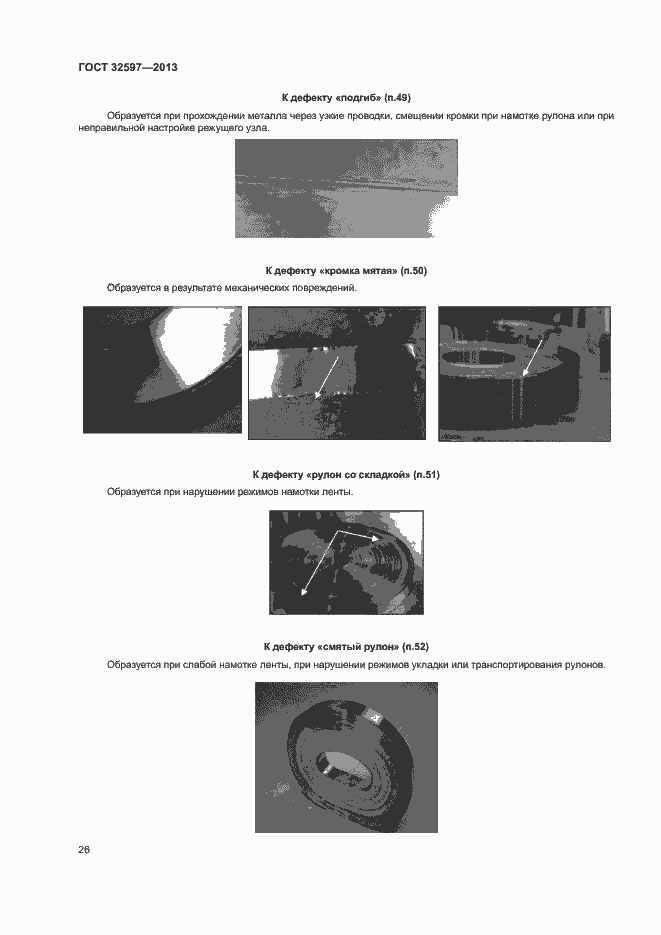 ГОСТ 32597—2013

К дефекту «подгиб» (п.49)

Образуется при прохождении металла через узкие проводки, смещении кромки при намотке рулона или при неправильной настройке режущего узла.

К дефекту «кромка мятая» (п.50)

Образуется в результате механических повреждений.

К дефекту «рулон со складкой» (п.51)

Образуется при нарушении режимов намотки ленты.

К дефекту «смятый рулон» (п.52)

Образуется при слабой намотке ленты, при нарушении режимов укладки или транспортирования рулонов.

26