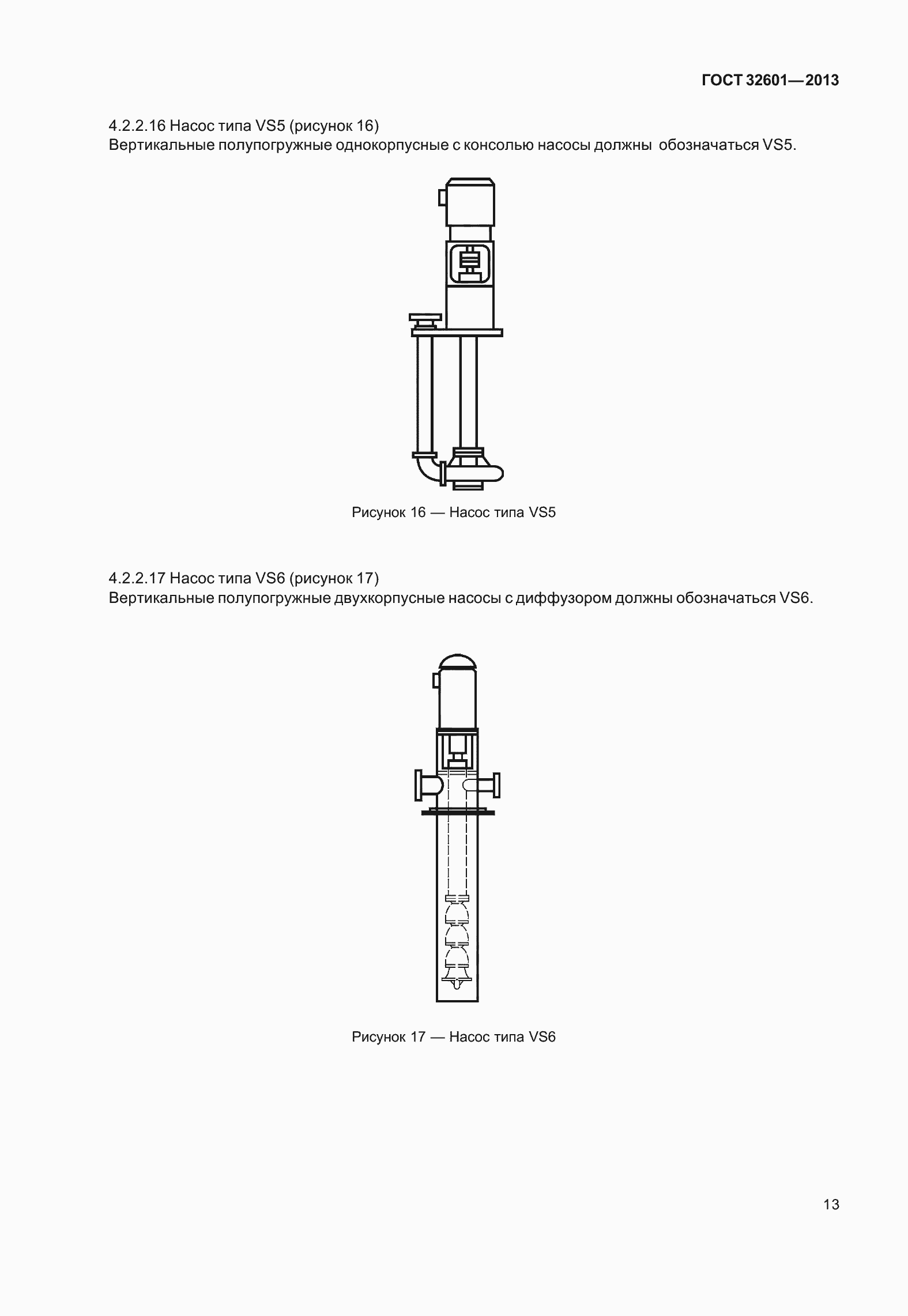 ГОСТ 32601—2013

4.2.2.16 Насос типа VS5 (рисунок 16)
Вертикальные полупогружные однокорпусные с консолью насосы должны обозначаться VS5.

Рисунок 16 — Насос типа VS5

4.2.2.17 Насос типа VS6 (рисунок 17)
Вертикальные полупогружные двухкорпусные насосы с диффузором должны обозначаться VS6.

Рисунок 17 — Насос типа VS6

13