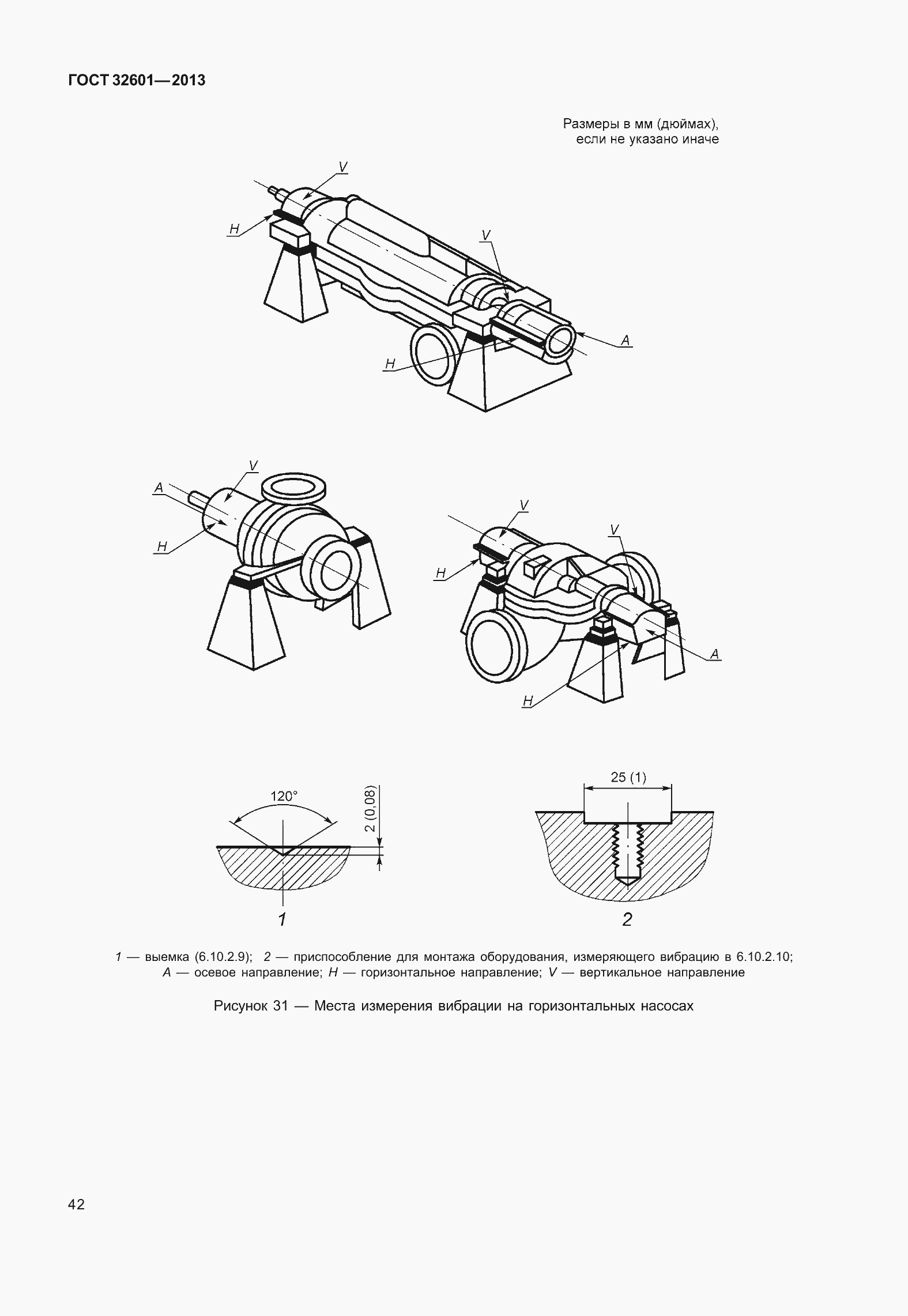 ГОСТ 32601—2013

Размеры в мм (дюймах), если не указано иначе

V
H
V
A
H

V
A
H

V
V
H
A
H

120°
2 (0,08)
1

25 (1)
2

1 — выемка (6.10.2.9); 2 — приспособление для монтажа оборудования, измеряющего вибрацию в 6.10.2.10; A — осевое направление; H — горизонтальное направление; V — вертикальное направление

Рисунок 31 — Места измерения вибрации на горизонтальных насосах

42