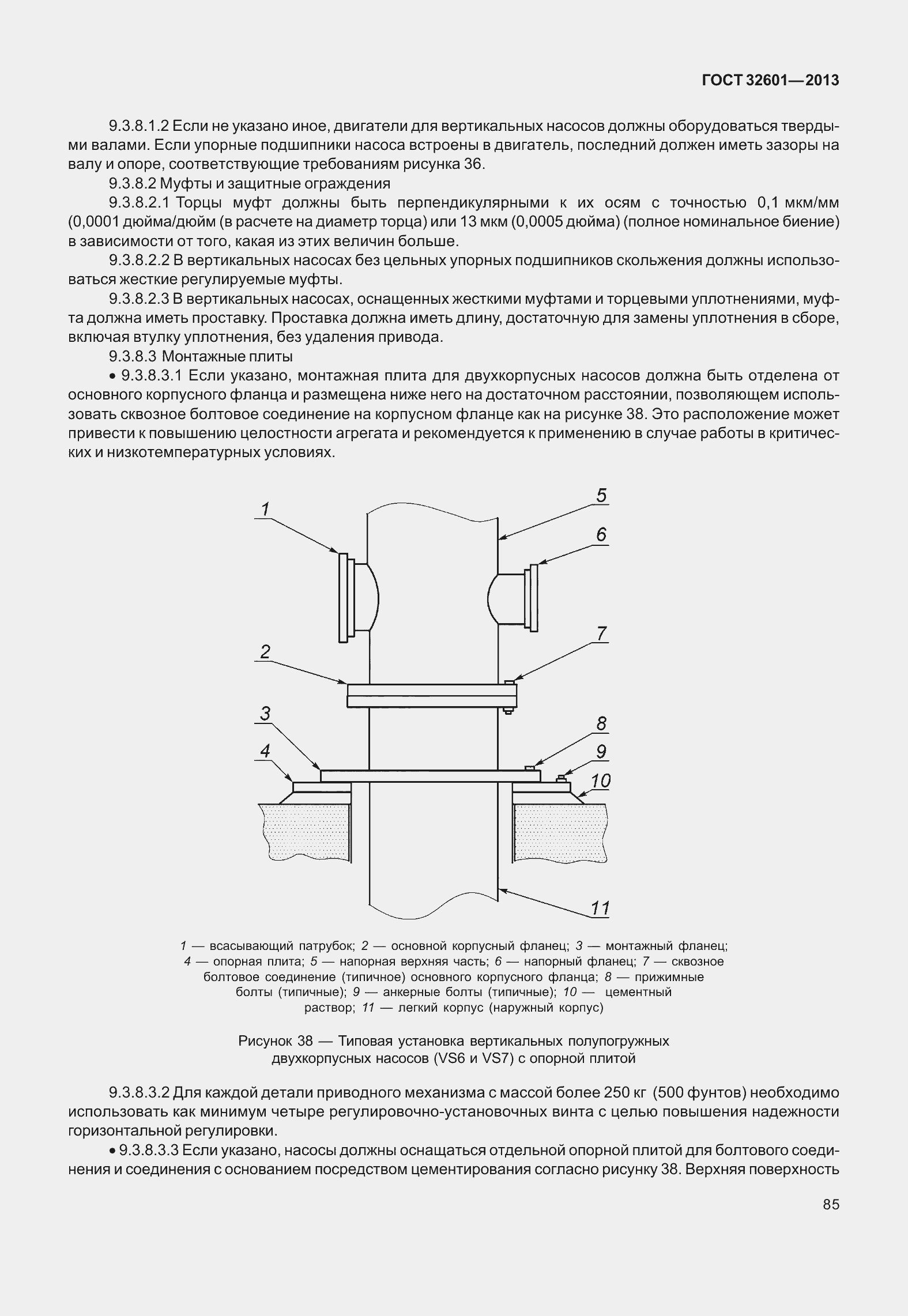 ГОСТ 32601—2013

9.3.8.1.2 Если не указано иное, двигатели для вертикальных насосов должны оборудоваться твердыми валами. Если упорные подшипники насоса встроены в двигатель, последний должен иметь зазоры на валу и опоре, соответствующие требованиям рисунка 36.

9.3.8.2 Муфты и защитные ограждения

9.3.8.2.1 Торцы муфт должны быть перпендикулярными к их осям с точностью 0,1 мкм/мм (0,0001 дюйма/дюйм (в расчете на диаметр торца) или 13 мкм (0,0005 дюйма) (полное номинальное биение) в зависимости от того, какая из этих величин больше.

9.3.8.2.2 В вертикальных насосах без цельных упорных подшипников скольжения должны использоваться жесткие регулируемые муфты.

9.3.8.2.3 В вертикальных насосах, оснащенных жесткими муфтами и торцевыми уплотнениями, муфта должна иметь проставку. Проставка должна иметь длину, достаточную для замены уплотнения в сборе, включая втулку уплотнения, без удаления привода.

9.3.8.3 Монтажные плиты

• 9.3.8.3.1 Если указано, монтажная плита для двухкорпусных насосов должна быть отделена от основного корпусного фланца и размещена ниже него на достаточном расстоянии, позволяющем использовать сквозное болтовое соединение на корпусном фланце как на рисунке 38. Это расположение может привести к повышению целостности агрегата и рекомендуется к применению в случае работы в критических и низкотемпературных условиях.

1
5
6
7
2
3
8
4
9
10
11

1 — всасывающий патрубок; 2 — основной корпусный фланец; 3 — монтажный фланец; 4 — опорная плита; 5 — напорная верхняя часть; 6 — напорный фланец; 7 — сквозное болтовое соединение (типичное) основного корпусного фланца; 8 — прижимные болты (типичные); 9 — анкерные болты (типичные); 10 — цементный раствор; 11 — легкий корпус (наружный корпус)

Рисунок 38 — Типовая установка вертикальных полупогружных двухкорпусных насосов (VS6 и VS7) с опорной плитой

9.3.8.3.2 Для каждой детали приводного механизма с массой более 250 кг (500 фунтов) необходимо использовать как минимум четыре регулировочно-установочных винта с целью повышения надежности горизонтальной регулировки.

• 9.3.8.3.3 Если указано, насосы должны оснащаться отдельной опорной плитой для болтового соединения и соединения с основанием посредством цементирования согласно рисунку 38. Верхняя поверхность

85