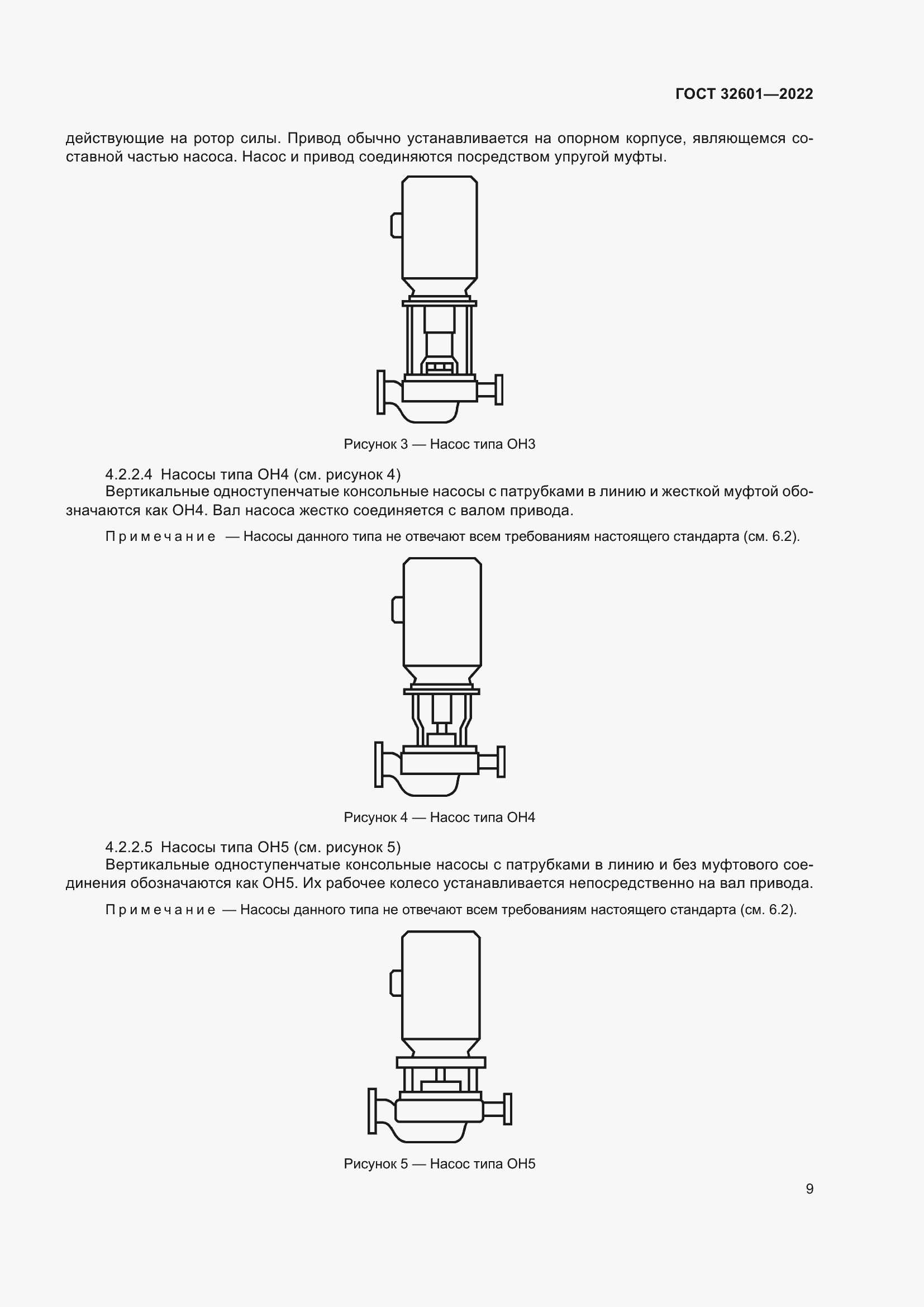 ГОСТ 32601—2022

действующие на ротор силы. Привод обычно устанавливается на опорном корпусе, являющемся составной частью насоса. Насос и привод соединяются посредством упругой муфты.

Рисунок 3 — Насос типа ОН3

4.2.2.4 Насосы типа ОН4 (см. рисунок 4)
Вертикальные одноступенчатые консольные насосы с патрубками в линию и жесткой муфтой обозначаются как ОН4. Вал насоса жестко соединяется с валом привода.

Примечание — Насосы данного типа не отвечают всем требованиям настоящего стандарта (см. 6.2).

Рисунок 4 — Насос типа ОН4

4.2.2.5 Насосы типа ОН5 (см. рисунок 5)
Вертикальные одноступенчатые консольные насосы с патрубками в линию и без муфтового соединения обозначаются как ОН5. Их рабочее колесо устанавливается непосредственно на вал привода.

Примечание — Насосы данного типа не отвечают всем требованиям настоящего стандарта (см. 6.2).

Рисунок 5 — Насос типа ОН5

9